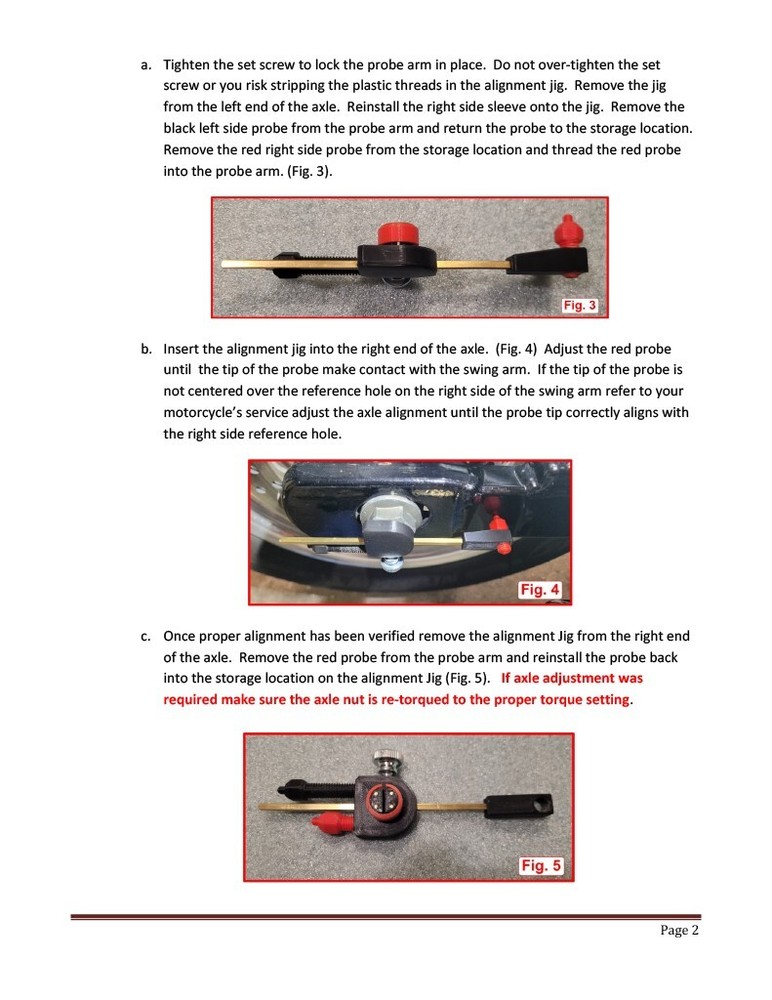 a. Tighten the set screw to lock the probe arm in place. Do not over-tighten the set screw or you risk stripping the plastic threads in the alignment jig. Remove the jig from the left end of the axle. Reinstall the right side sleeve onto the jig. Remove the black left side probe from the probe arm and return the probe to the storage location. Remove the red right side probe from the storage location and thread the red probe into the probe arm. (Fig. 3).

Fig. 3

b. Insert the alignment jig into the right end of the axle. (Fig. 4) Adjust the red probe until the tip of the probe make contact with the swing arm. If the tip of the probe is not centered over the reference hole on the right side of the swing arm refer to your motorcycle's service adjust the axle alignment until the probe tip correctly aligns with the right side reference hole.

Fig. 4

c. Once proper alignment has been verified remove the alignment Jig from the right end of the axle. Remove the red probe from the probe arm and reinstall the probe back into the storage location on the alignment Jig (Fig. 5). If axle adjustment was required make sure the axle nut is re-torqued to the proper torque setting.

Fig. 5

Page 2