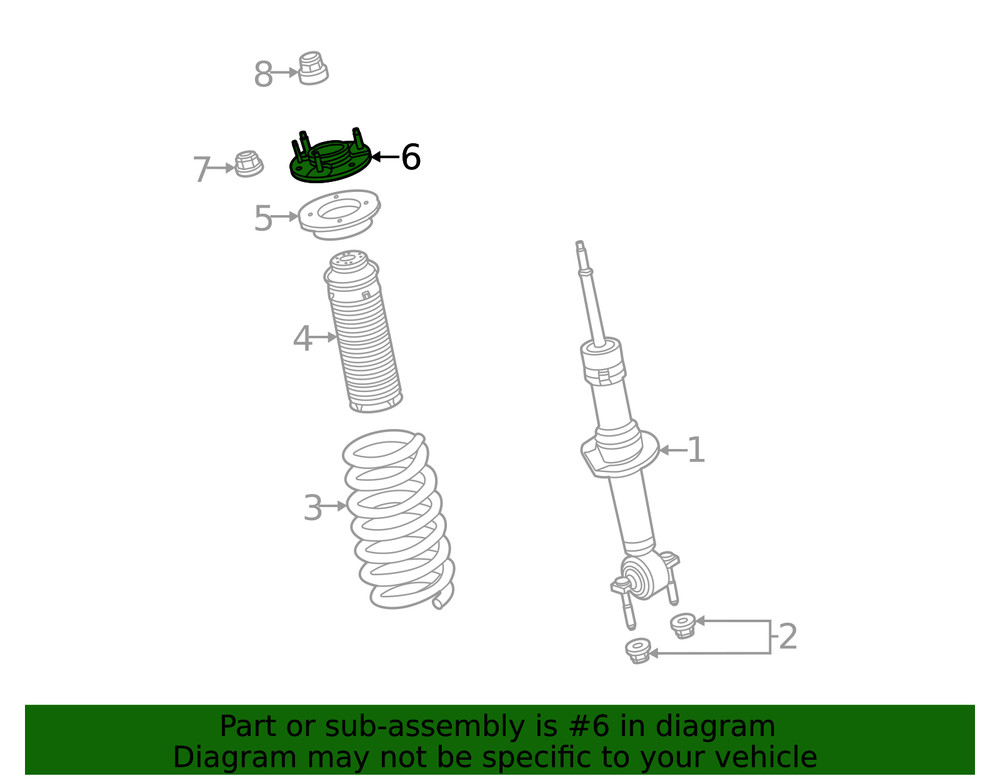 8
7
6
5
4
3
1
2

Part or sub-assembly is #6 in diagram
Diagram may not be specific to your vehicle