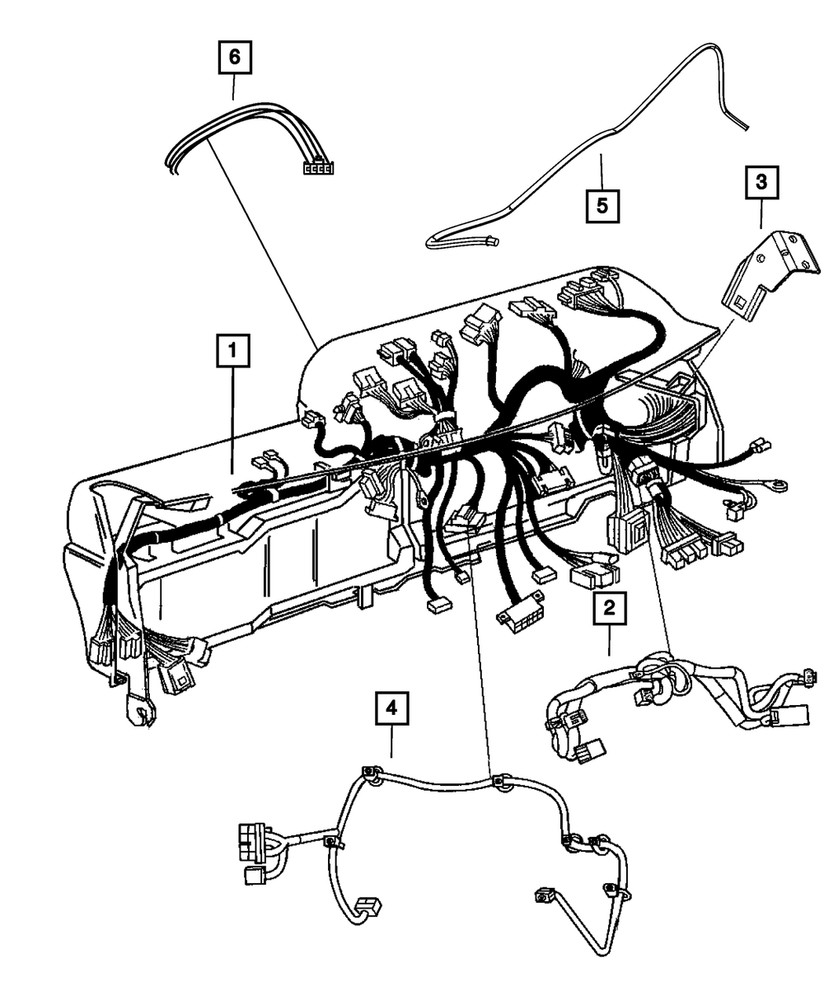 6
5
3
1
2
4