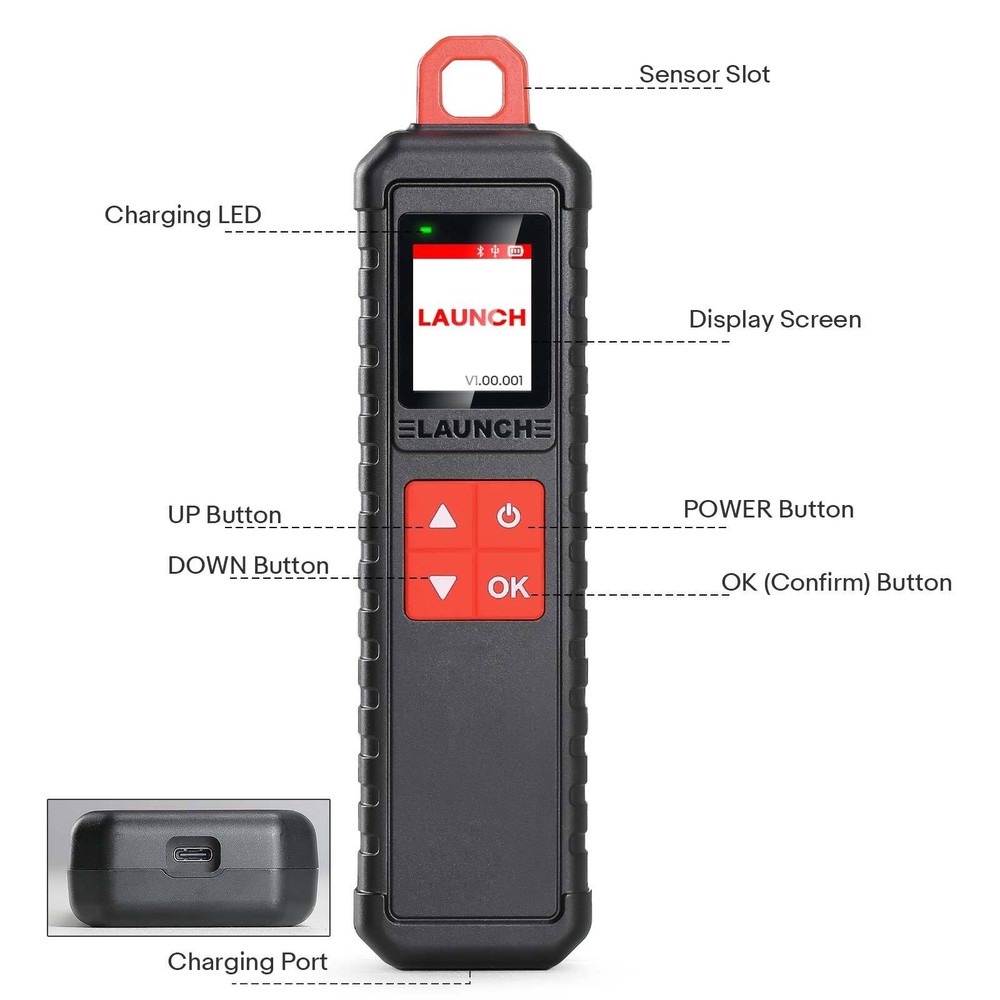 Sensor Slot

Charging LED

LAUNCH

V1.00.001

Display Screen

LAUNCH

UP Button

POWER Button

DOWN Button

OK

OK (Confirm) Button

Charging Port