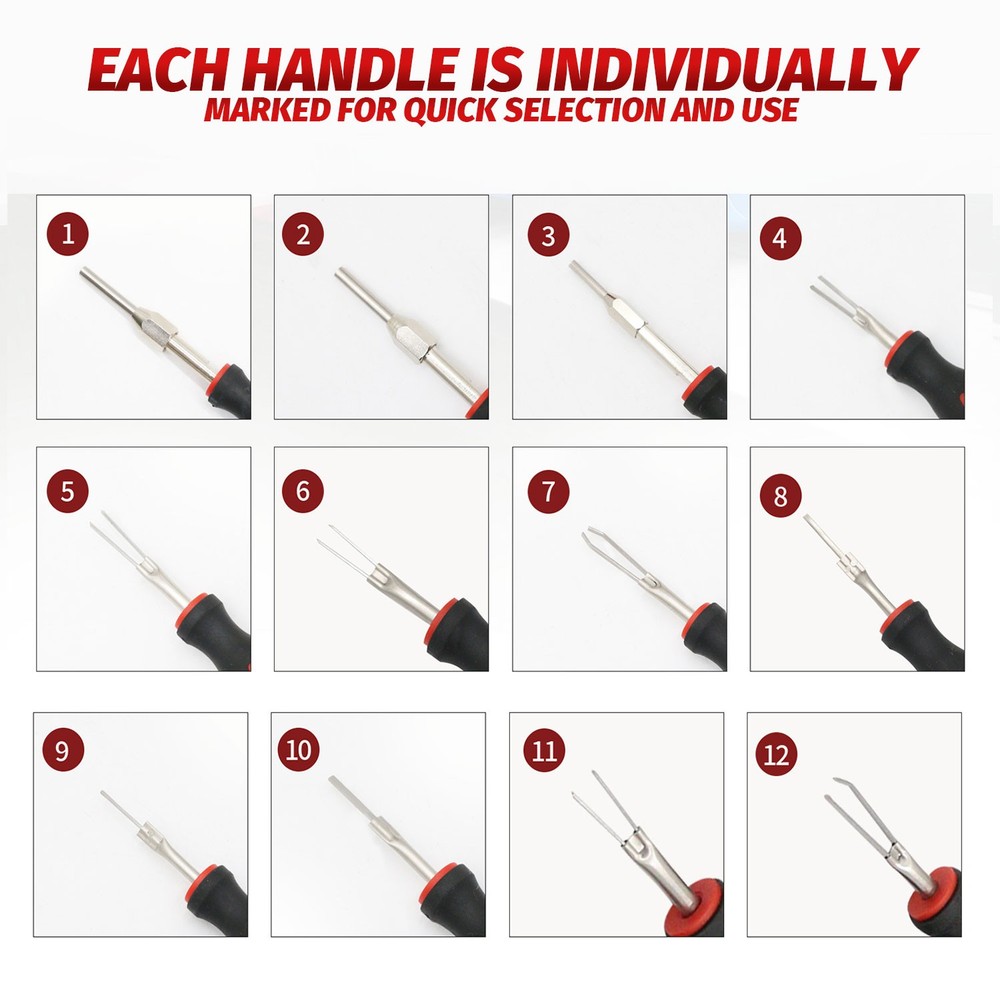 EACH HANDLE IS INDIVIDUALLY
MARKED FOR QUICK SELECTION AND USE

1

2

3

4

5

6

7

8

9

10

11

12