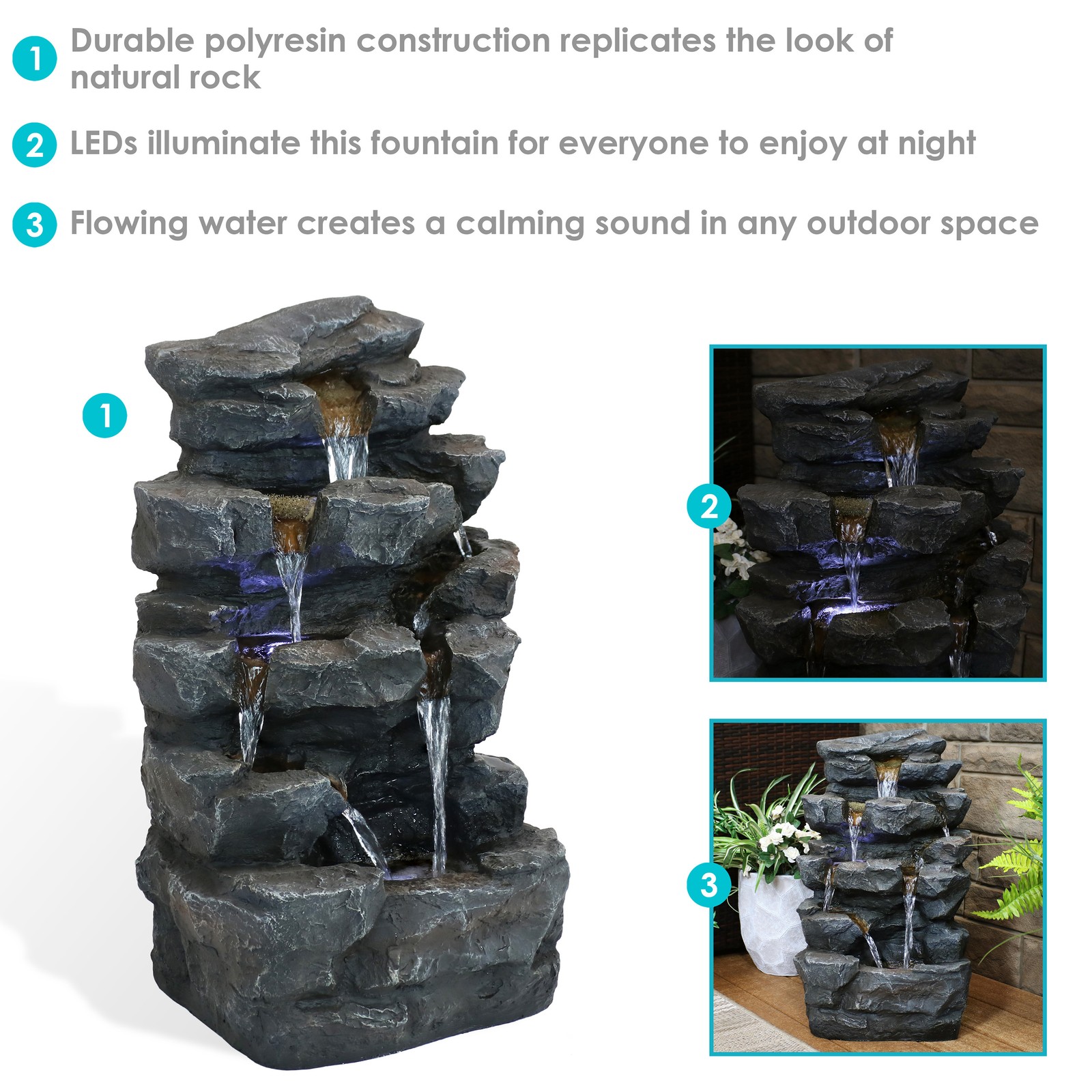 1 Durable polyresin construction replicates the look of natural rock

2 LEDs illuminate this fountain for everyone to enjoy at night

3 Flowing water creates a calming sound in any outdoor space

1

2

3