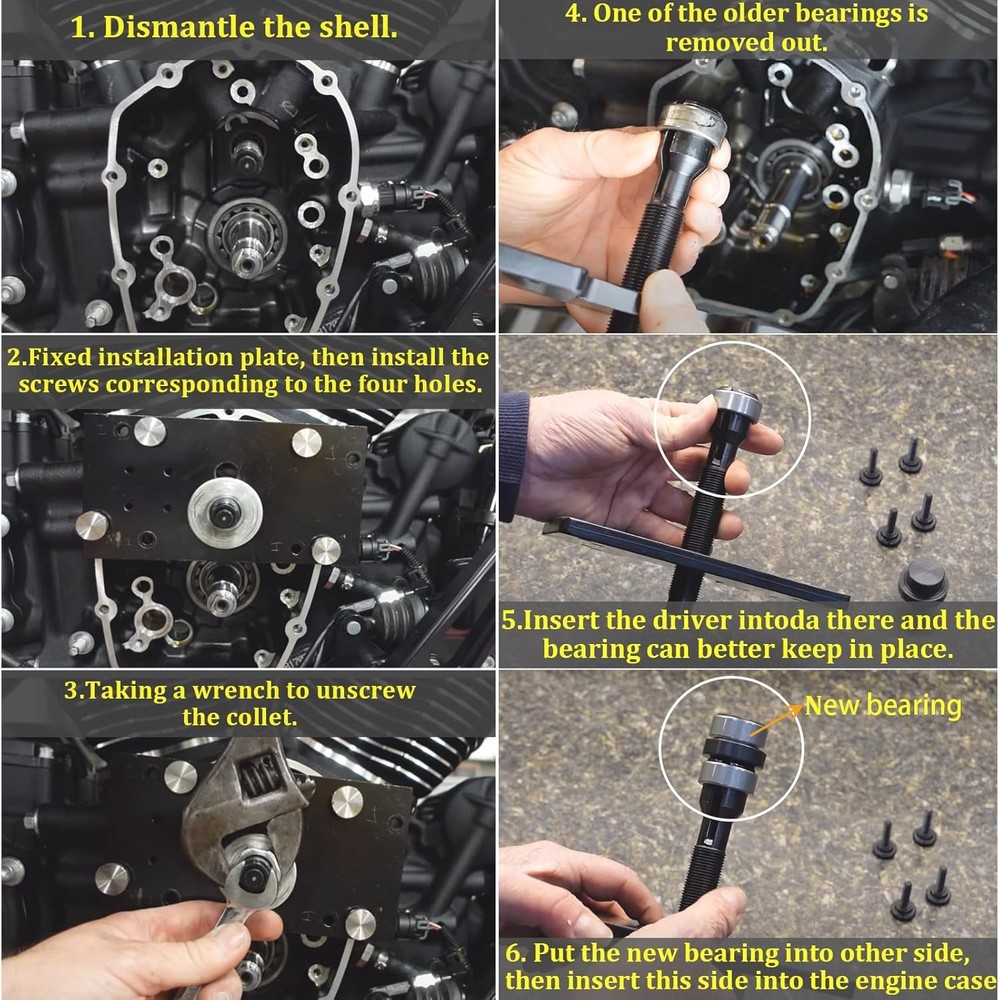 1. Dismantle the shell.

2.Fixed installation plate, then install the screws corresponding to the four holes.

3.Taking a wrench to unscrew the collet.

4. One of the older bearings is removed out.

5.Insert the driver intoda there and the bearing can better keep in place.

New bearing

6. Put the new bearing into other side, then insert this side into the engine case