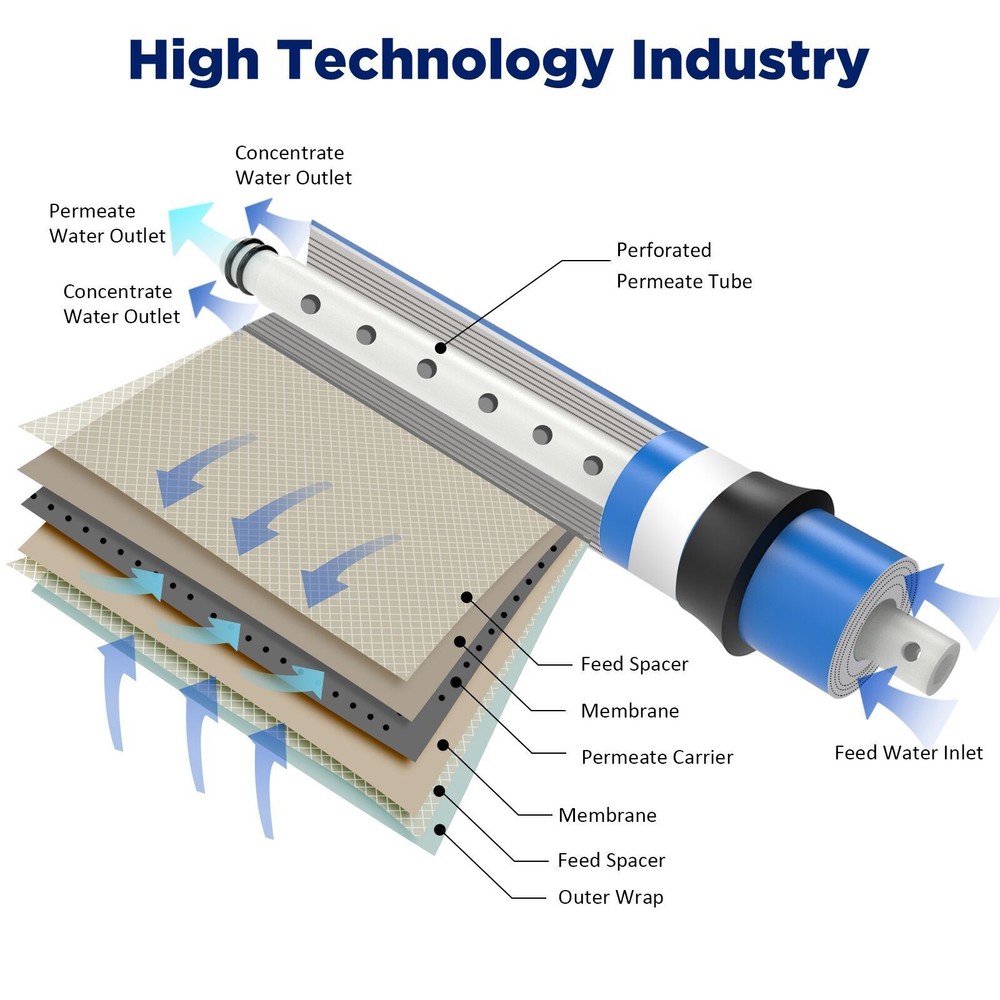 High Technology Industry

Concentrate Water Outlet

Permeate Water Outlet

Concentrate Water Outlet

Perforated Permeate Tube

Feed Spacer

Membrane

Permeate Carrier

Membrane

Feed Spacer

Outer Wrap

Feed Water Inlet