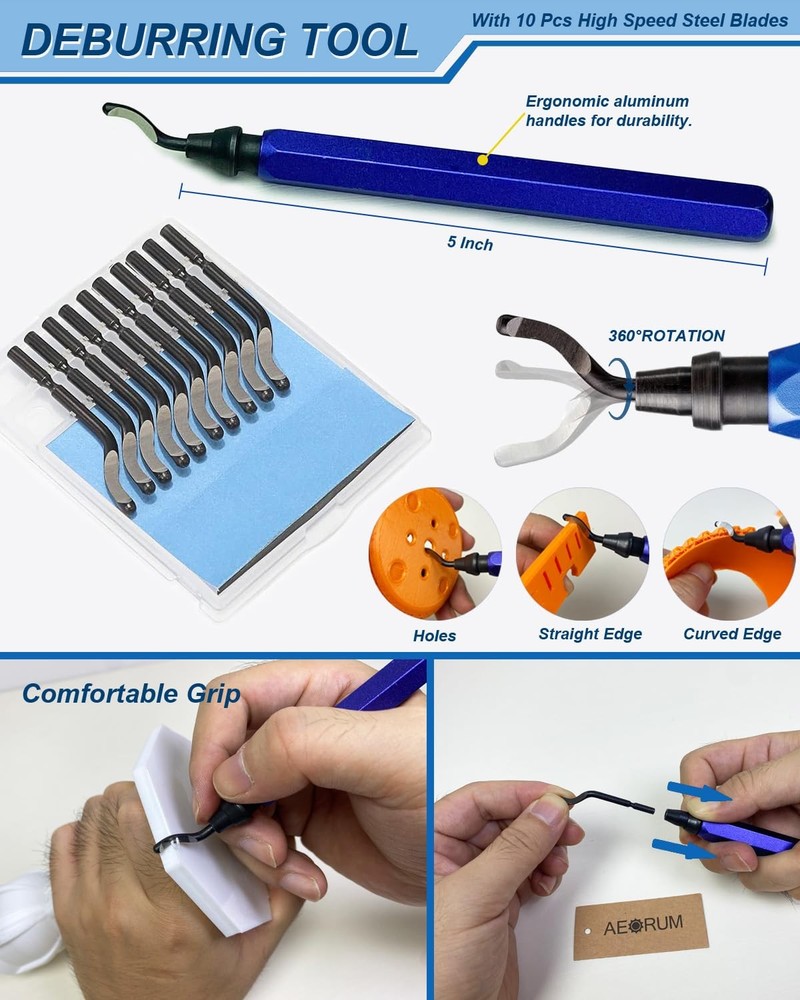 DEBURRING TOOL

With 10 Pcs High Speed Steel Blades

Ergonomic aluminum handles for durability.

5 Inch

360°ROTATION

Holes

Straight Edge

Curved Edge

Comfortable Grip

AEORUM