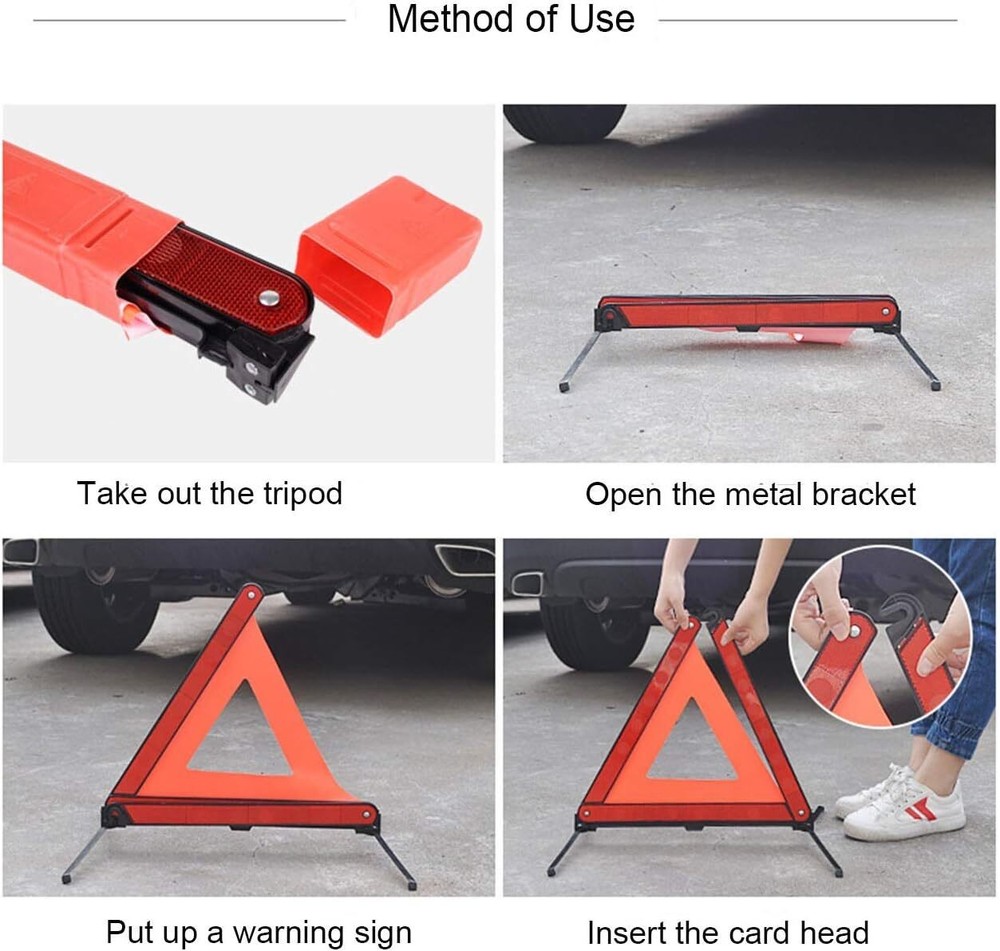 Method of Use

Take out the tripod

Open the metal bracket

Put up a warning sign

Insert the card head