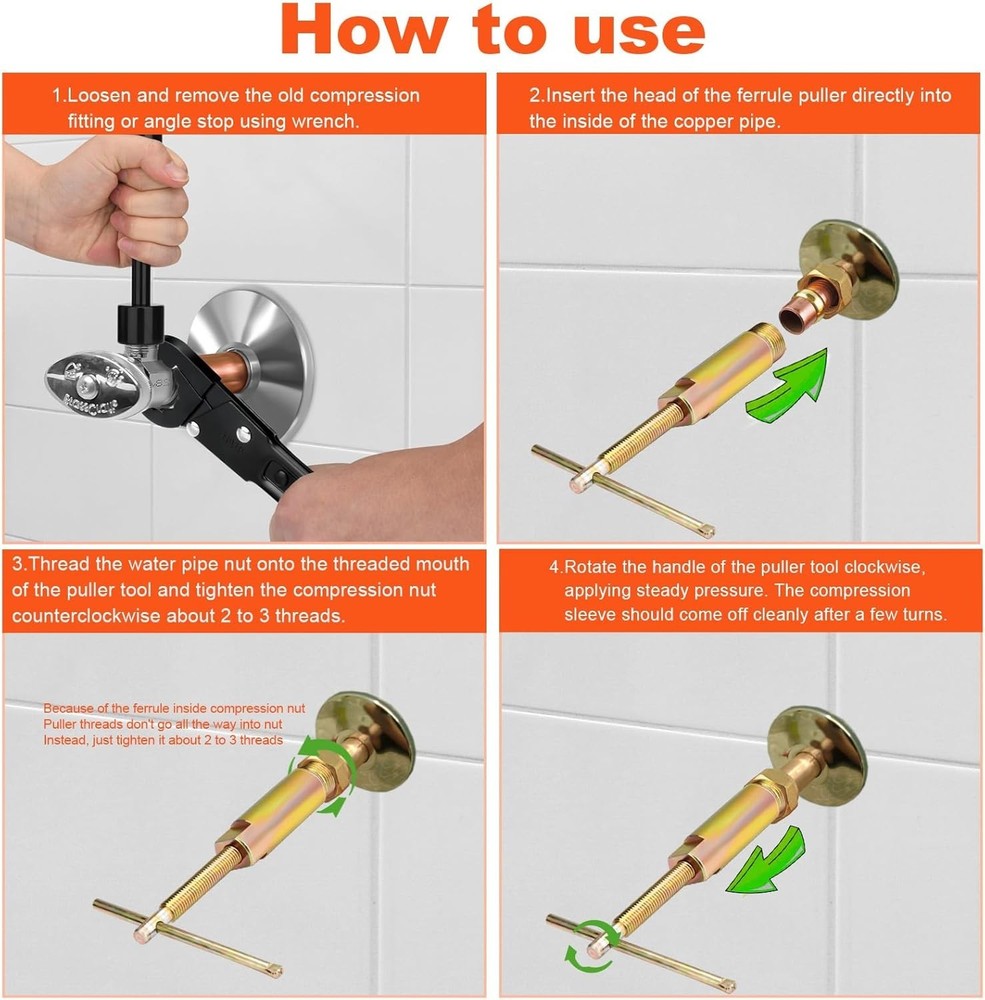 How to use

1.Loosen and remove the old compression fitting or angle stop using wrench.

2.Insert the head of the ferrule puller directly into the inside of the copper pipe.

3.Thread the water pipe nut onto the threaded mouth of the puller tool and tighten the compression nut counterclockwise about 2 to 3 threads.

Because of the ferrule inside compression nut
Puller threads don't go all the way into nut
Instead, just tighten it about 2 to 3 threads

4.Rotate the handle of the puller tool clockwise, applying steady pressure. The compression sleeve should come off cleanly after a few turns.