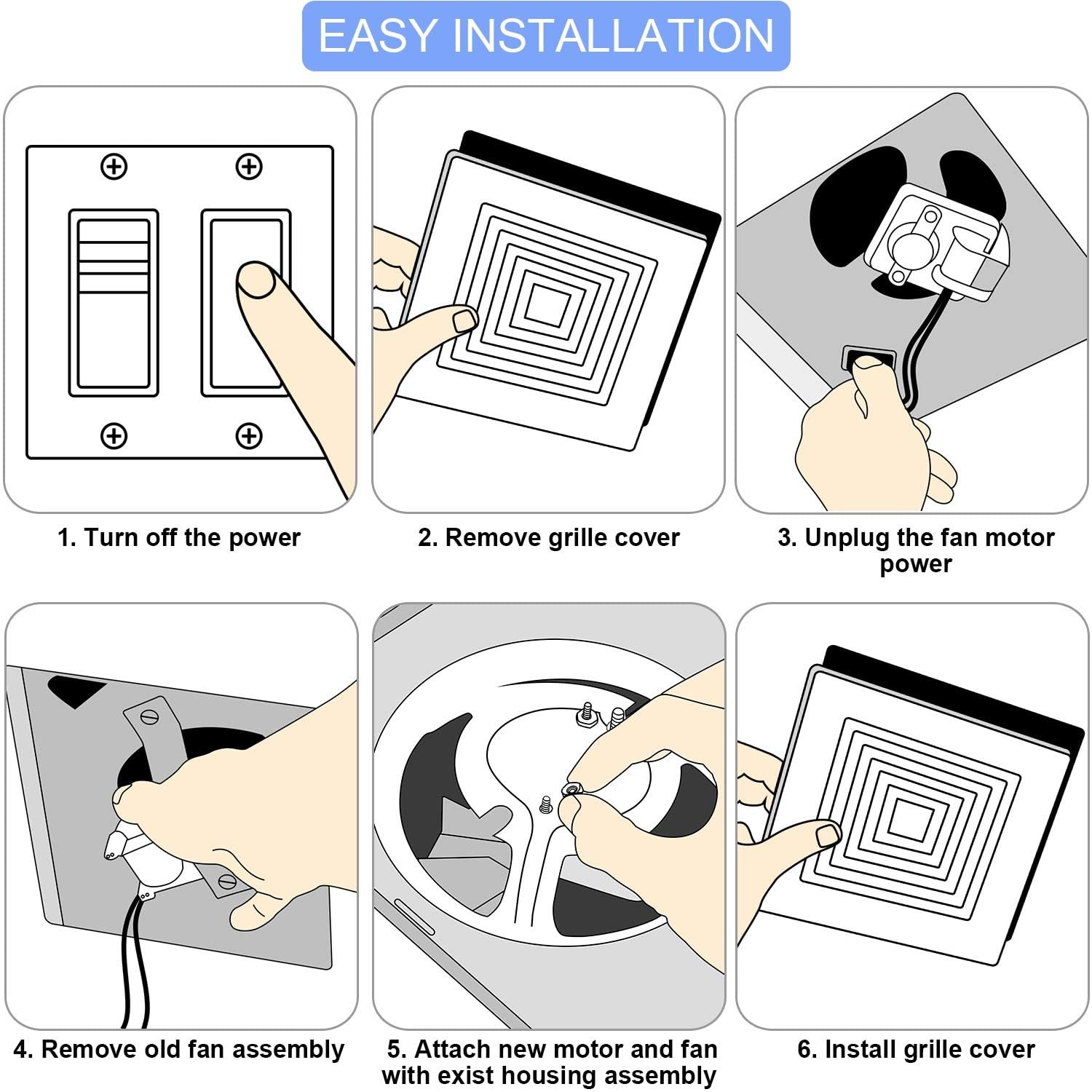 EASY INSTALLATION

1. Turn off the power

2. Remove grille cover

3. Unplug the fan motor power

4. Remove old fan assembly

5. Attach new motor and fan with exist housing assembly

6. Install grille cover