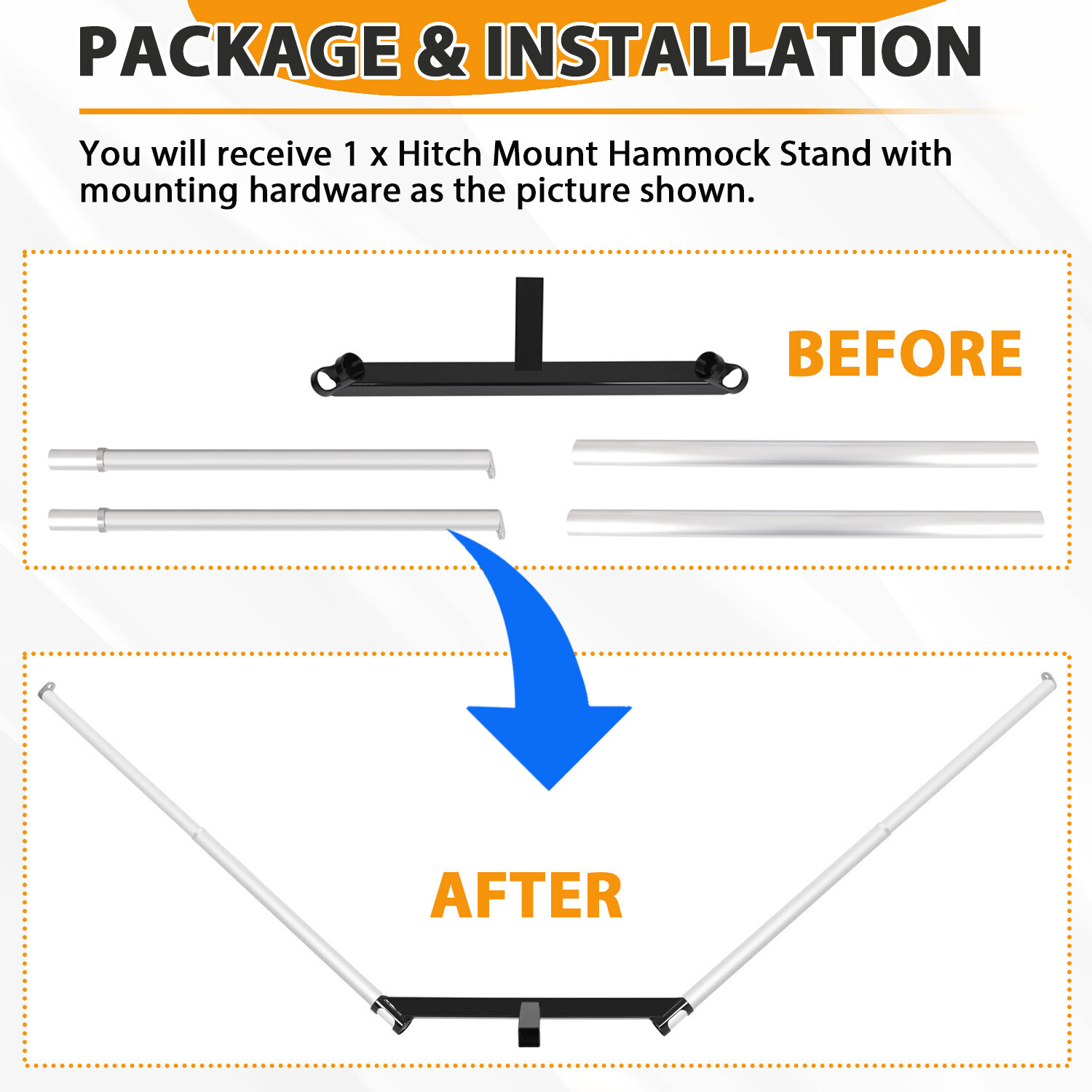 PACKAGE & INSTALLATION

You will receive 1 x Hitch Mount Hammock Stand with mounting hardware as the picture shown.

BEFORE

AFTER