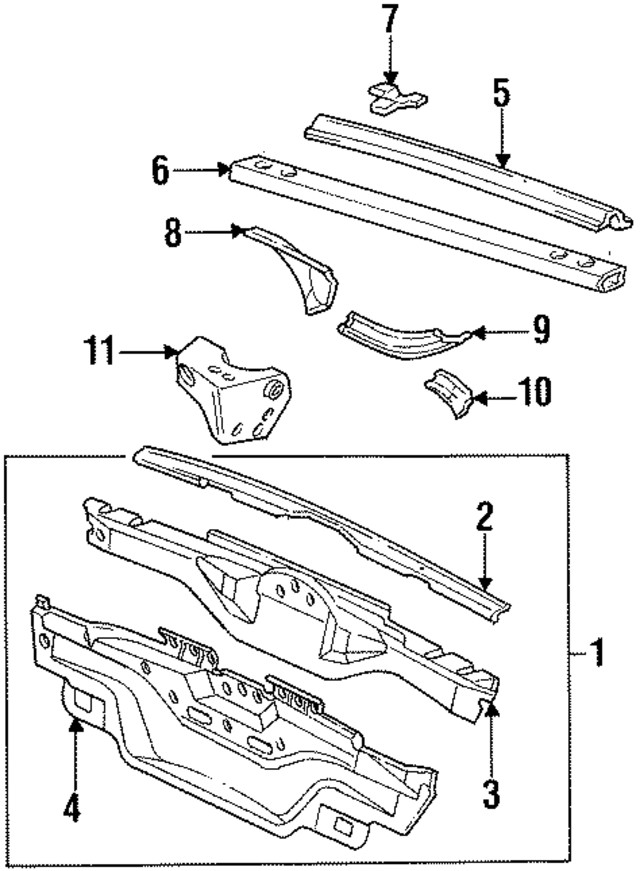 7
5
6
8
9
11
10
2
1
3
4