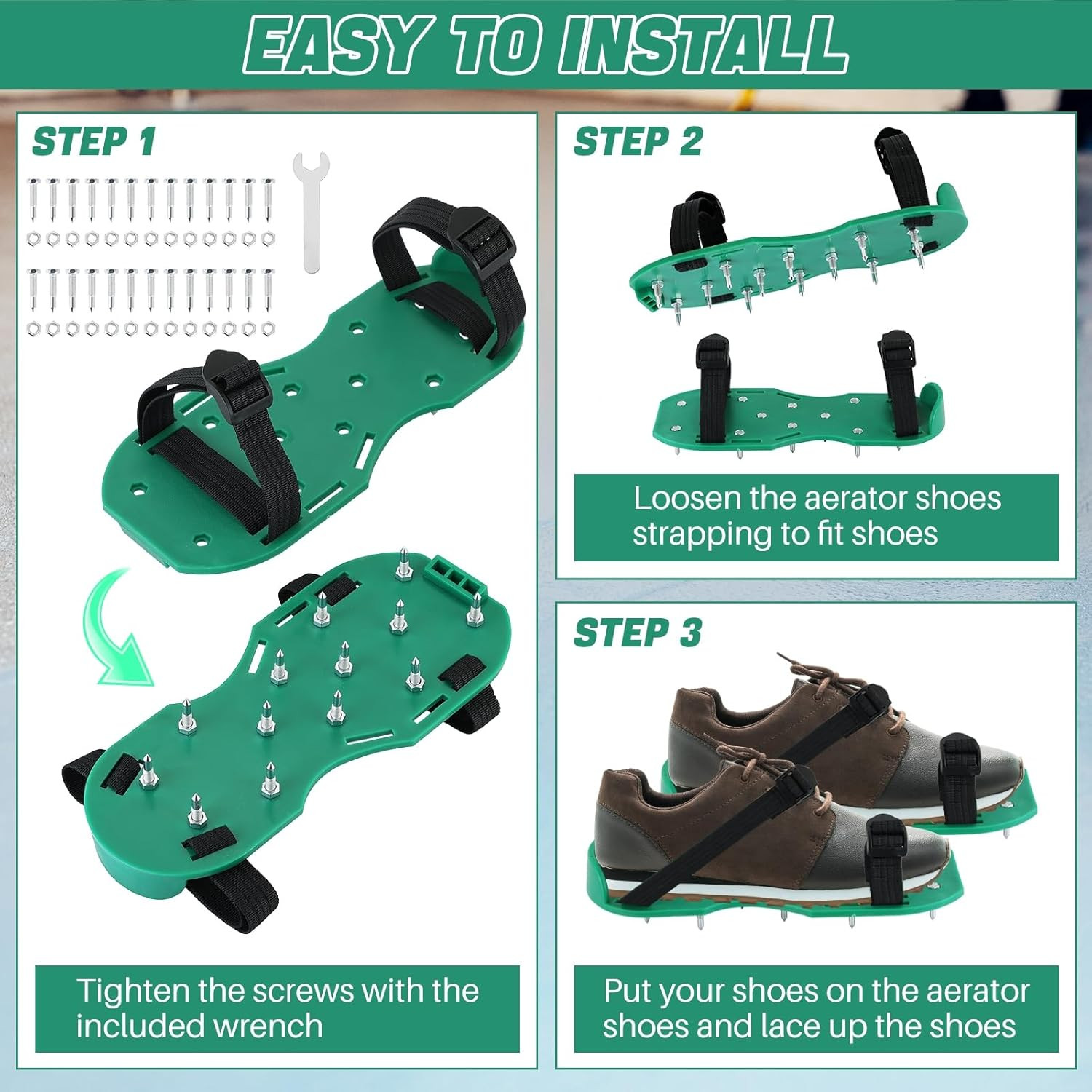 EASY TO INSTALL

STEP 1

Tighten the screws with the included wrench

STEP 2

Loosen the aerator shoes strapping to fit shoes

STEP 3

Put your shoes on the aerator shoes and lace up the shoes