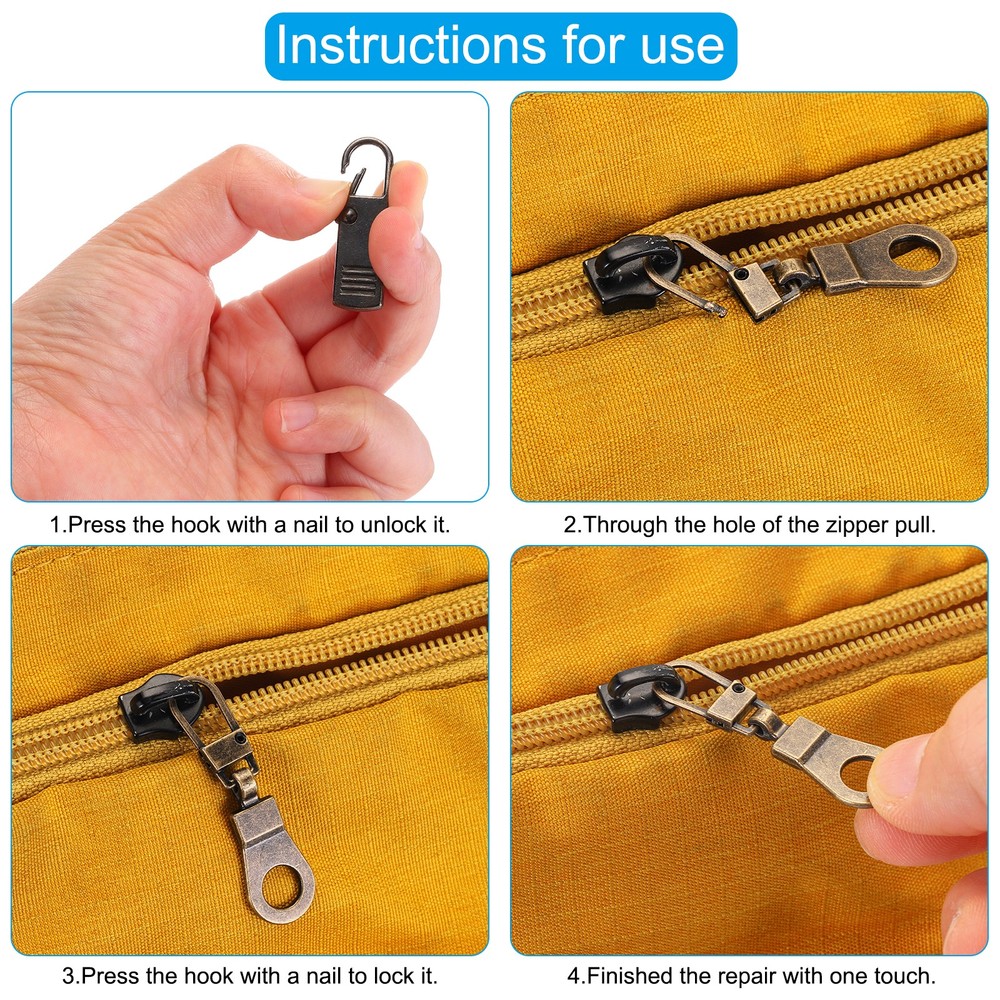 Instructions for use

1.Press the hook with a nail to unlock it.

2.Through the hole of the zipper pull.

3.Press the hook with a nail to lock it.

4.Finished the repair with one touch.