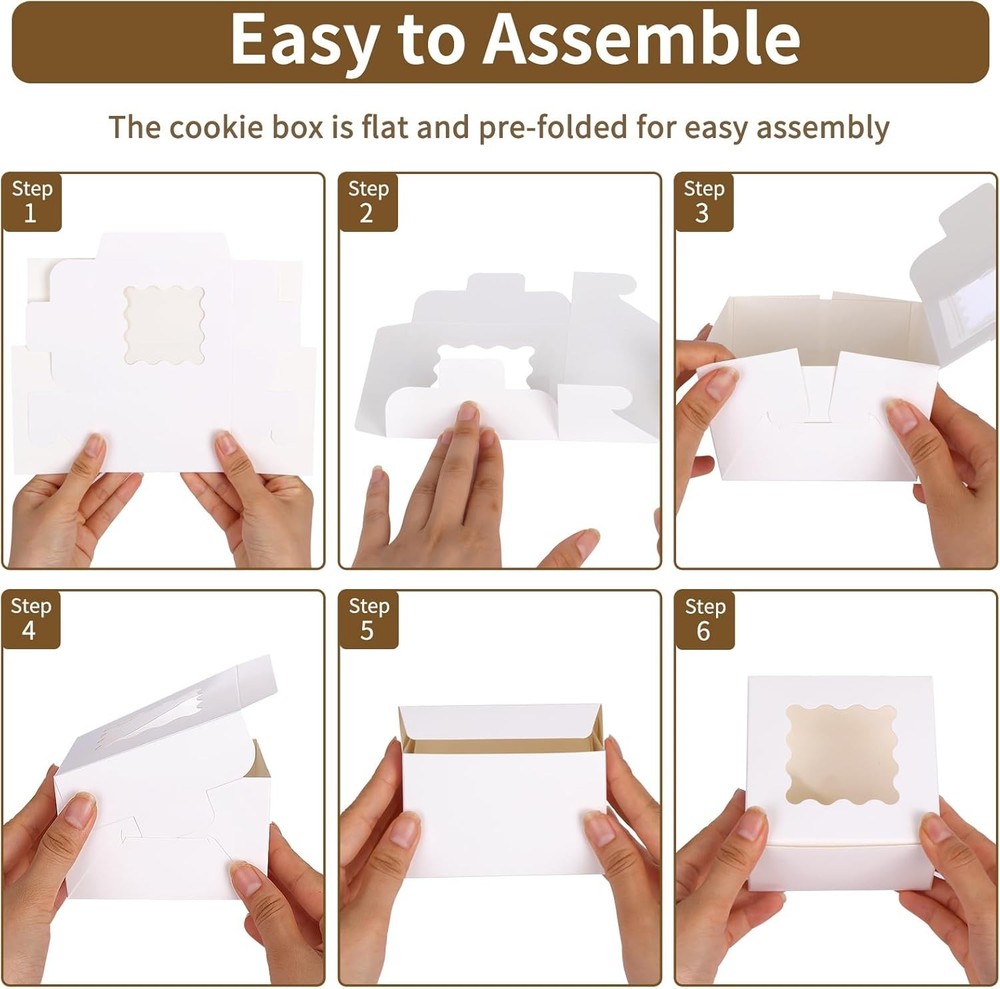 Easy to Assemble

The cookie box is flat and pre-folded for easy assembly

Step 1

Step 2

Step 3

Step 4

Step 5

Step 6