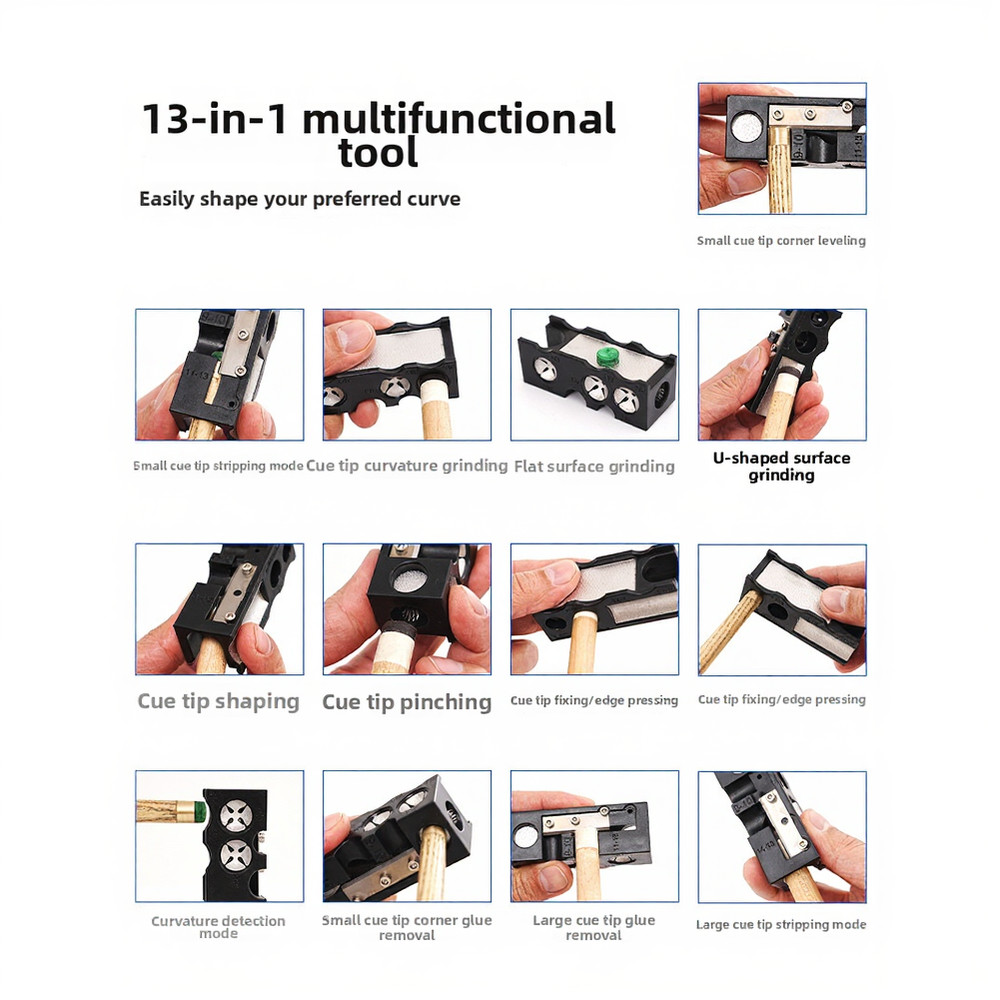 13-in-1 multifunctional tool

Easily shape your preferred curve

Small cue tip corner leveling

Small cue tip stripping mode

Cue tip curvature grinding

Flat surface grinding

U-shaped surface grinding

Cue tip shaping

Cue tip pinching

Cue tip fixing/edge pressing

Cue tip fixing/edge pressing

Curvature detection mode

Small cue tip corner glue removal

Large cue tip glue removal

Large cue tip stripping mode