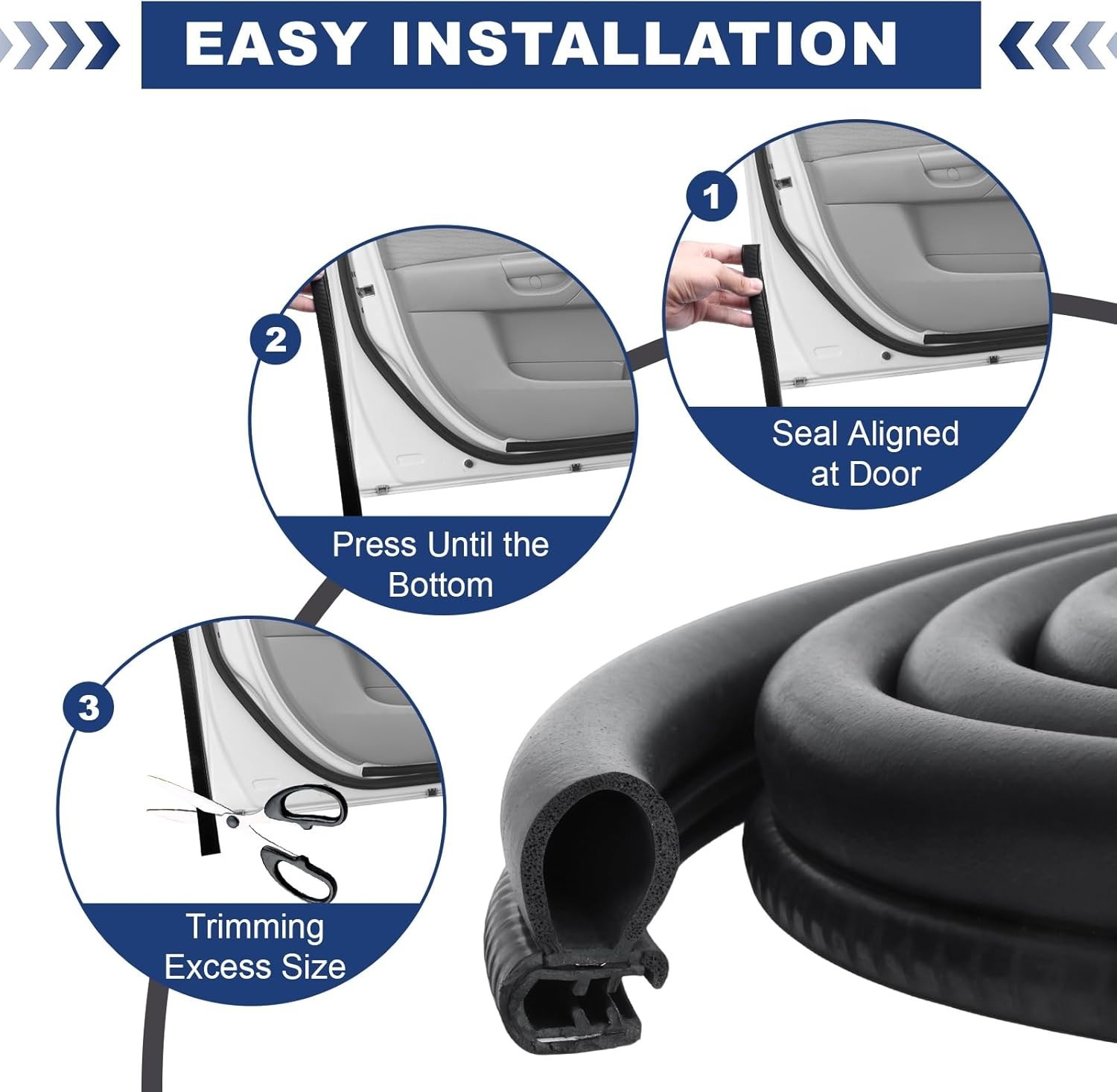 EASY INSTALLATION

1

Seal Aligned at Door

2

Press Until the Bottom

3

Trimming Excess Size