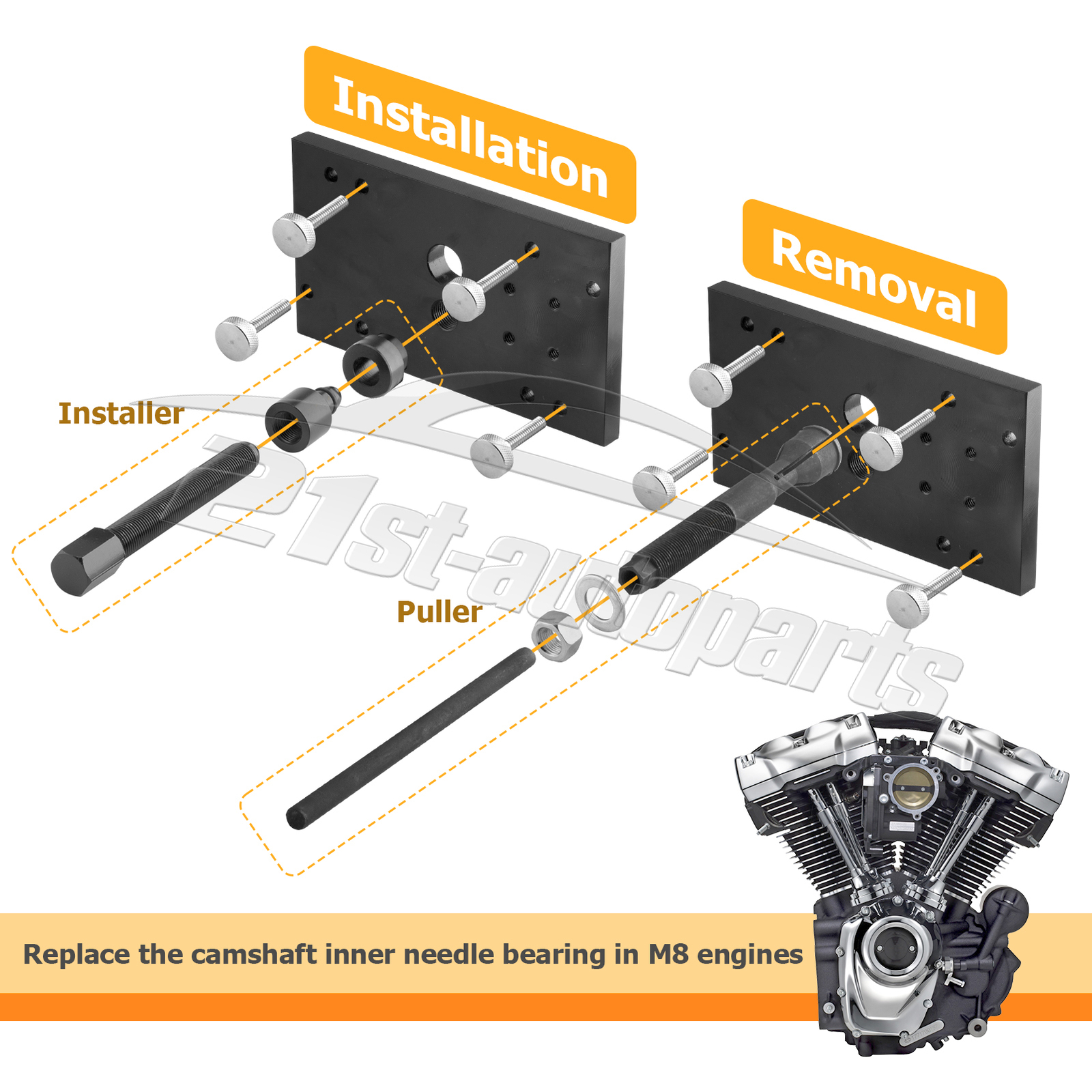 Installation

Removal

Installer

Puller

21st-autoparts

Replace the camshaft inner needle bearing in M8 engines