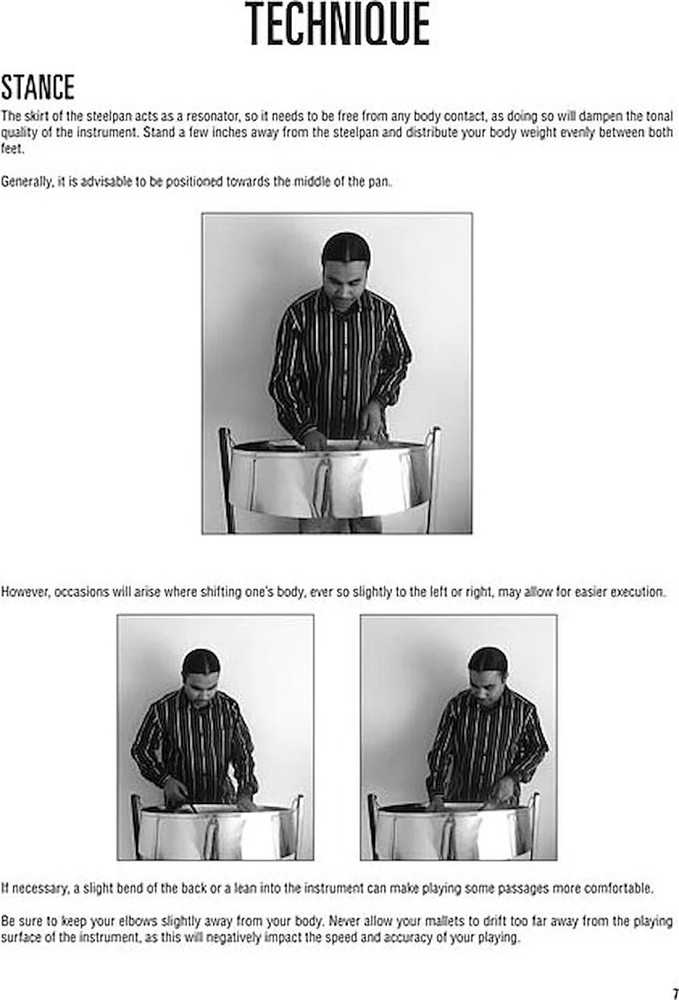 TECHNIQUE

STANCE

The skirt of the steelpan acts as a resonator, so it needs to be free from any body contact, as doing so will dampen the tonal quality of the instrument. Stand a few inches away from the steelpan and distribute your body weight evenly between both feet.

Generally, it is advisable to be positioned towards the middle of the pan.

However, occasions will arise where shifting one's body, ever so slightly to the left or right, may allow for easier execution.

If necessary, a slight bend of the back or a lean into the instrument can make playing some passages more comfortable.

Be sure to keep your elbows slightly away from your body. Never allow your mallets to drift too far away from the playing surface of the instrument, as this will negatively impact the speed and accuracy of your playing.

7