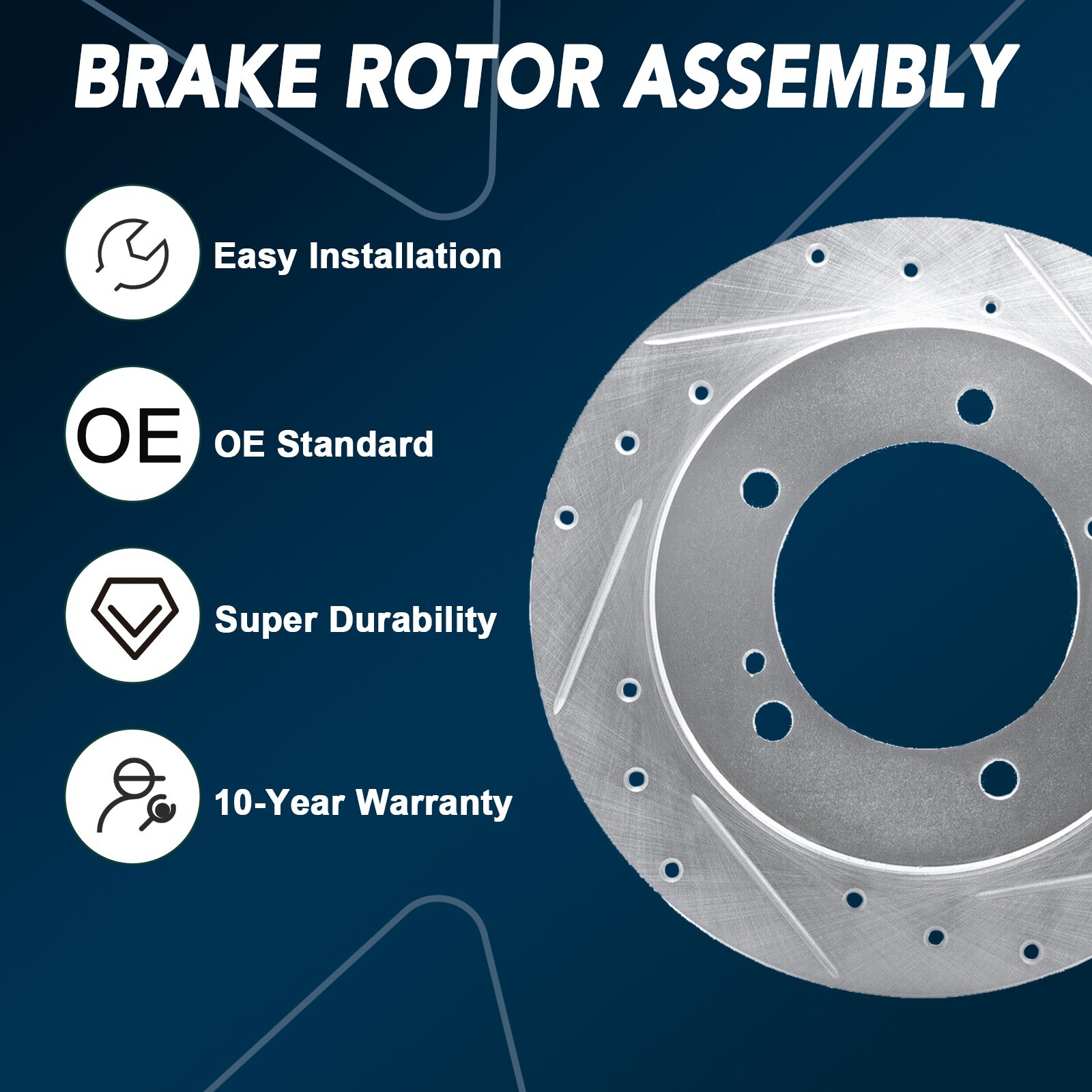 BRAKE ROTOR ASSEMBLY

Easy Installation

OE

OE Standard

Super Durability

10-Year Warranty