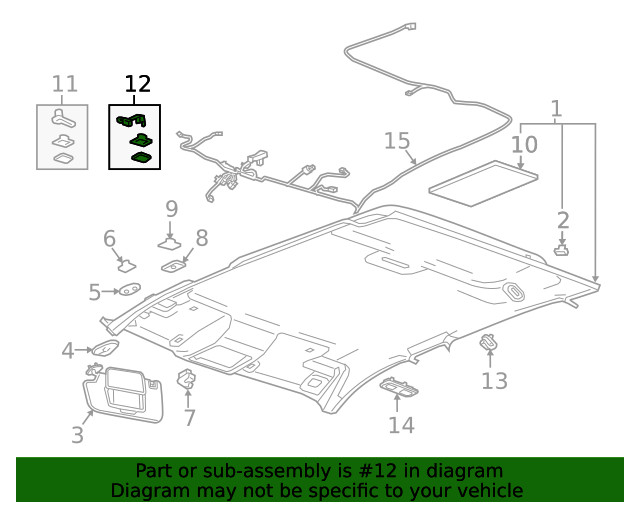 11
12
15
1
10
2
9
6
8
5
4
3
7
13
14

Part or sub-assembly is #12 in diagram
Diagram may not be specific to your vehicle