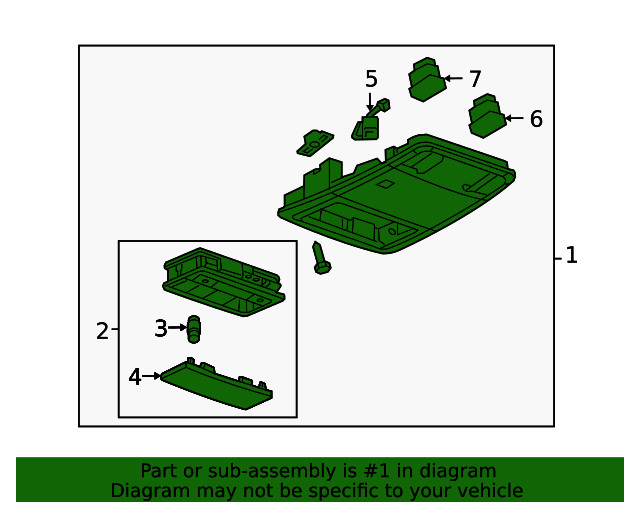 5
7
6
1
2
3
4

Part or sub-assembly is #1 in diagram
Diagram may not be specific to your vehicle