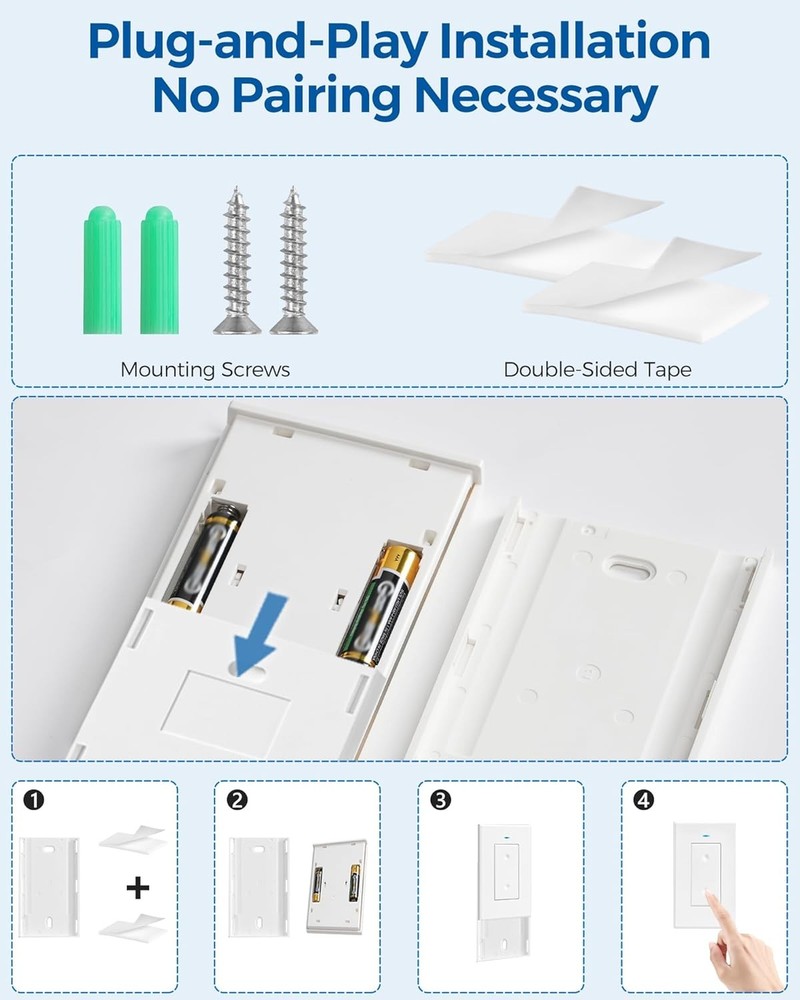 Plug-and-Play Installation
No Pairing Necessary

Mounting Screws

Double-Sided Tape

❶

+

❷

❸

❹