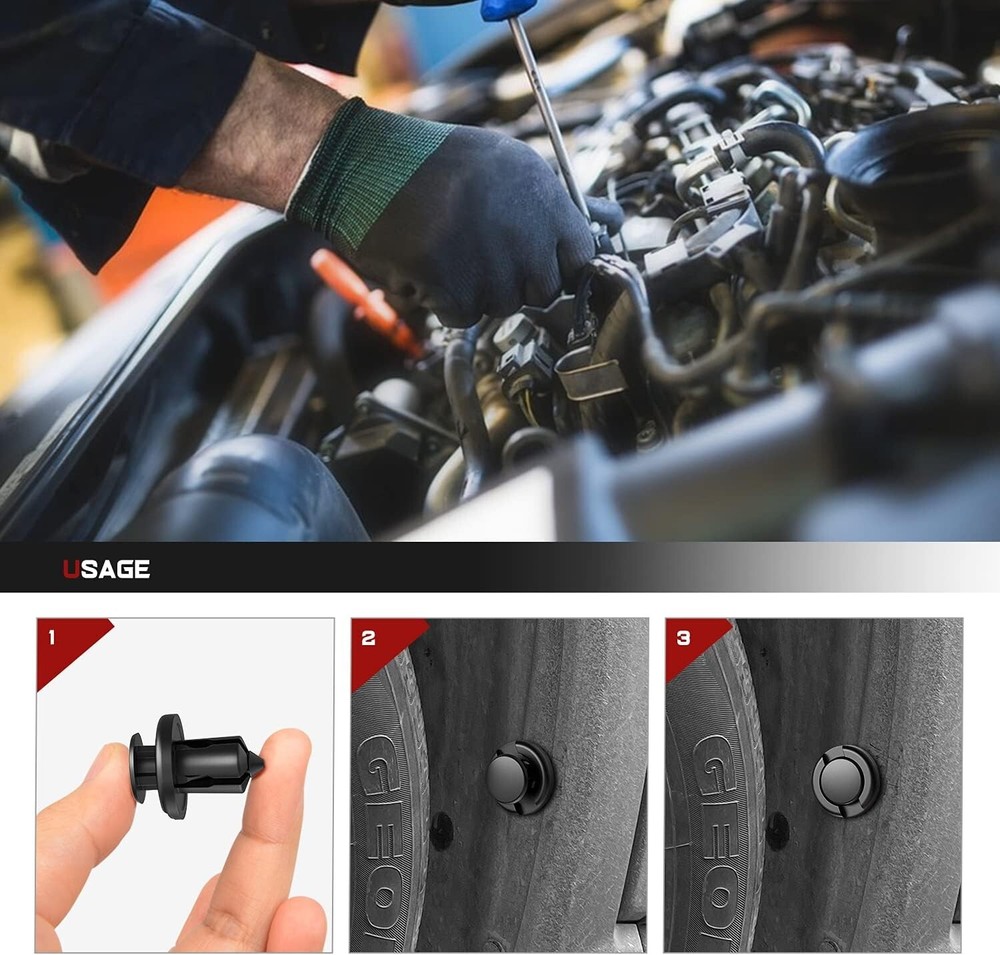 USAGE

1

2

GEO

3

GEO