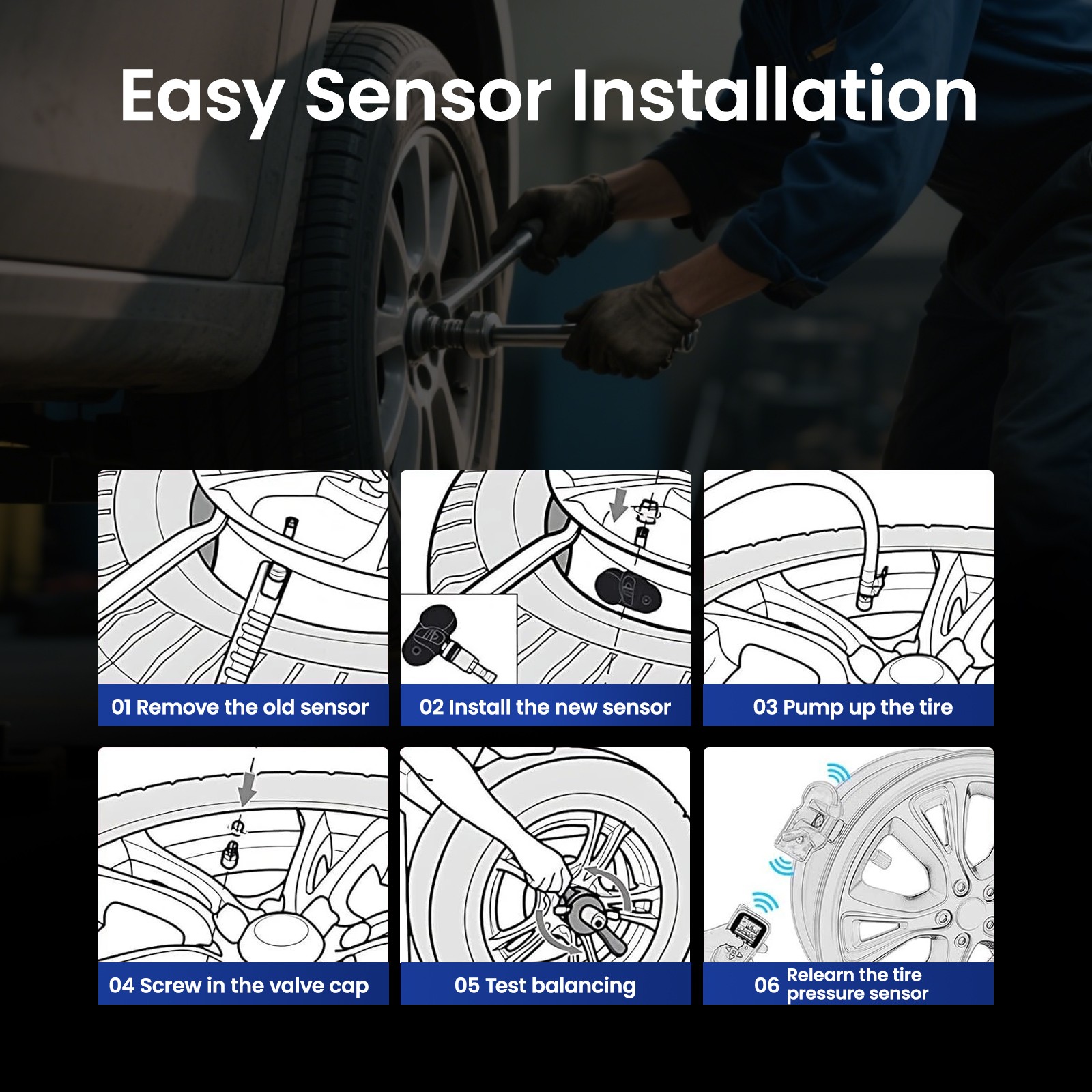 Easy Sensor Installation

01 Remove the old sensor

02 Install the new sensor

03 Pump up the tire

04 Screw in the valve cap

05 Test balancing

06 Relearn the tire pressure sensor