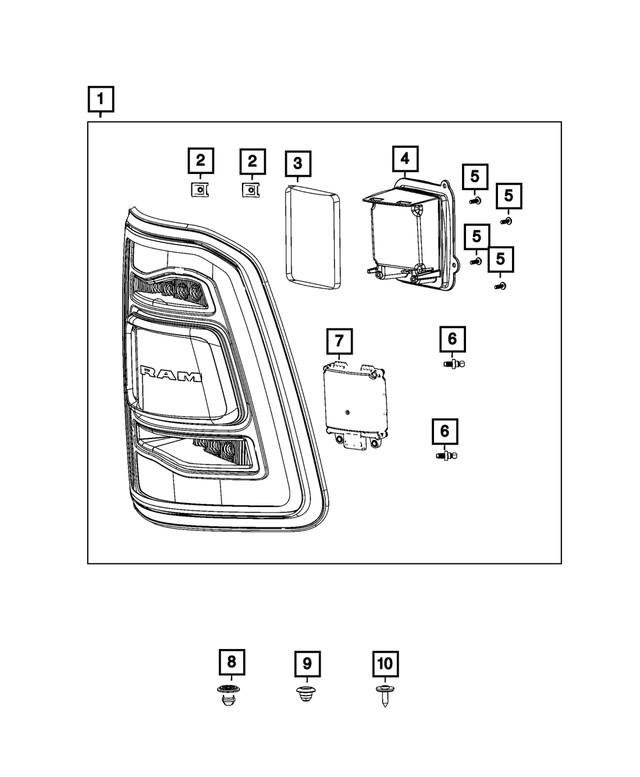 1
2
2
3
4
5
5
5
5
RAM
7
6
6
8
9
10