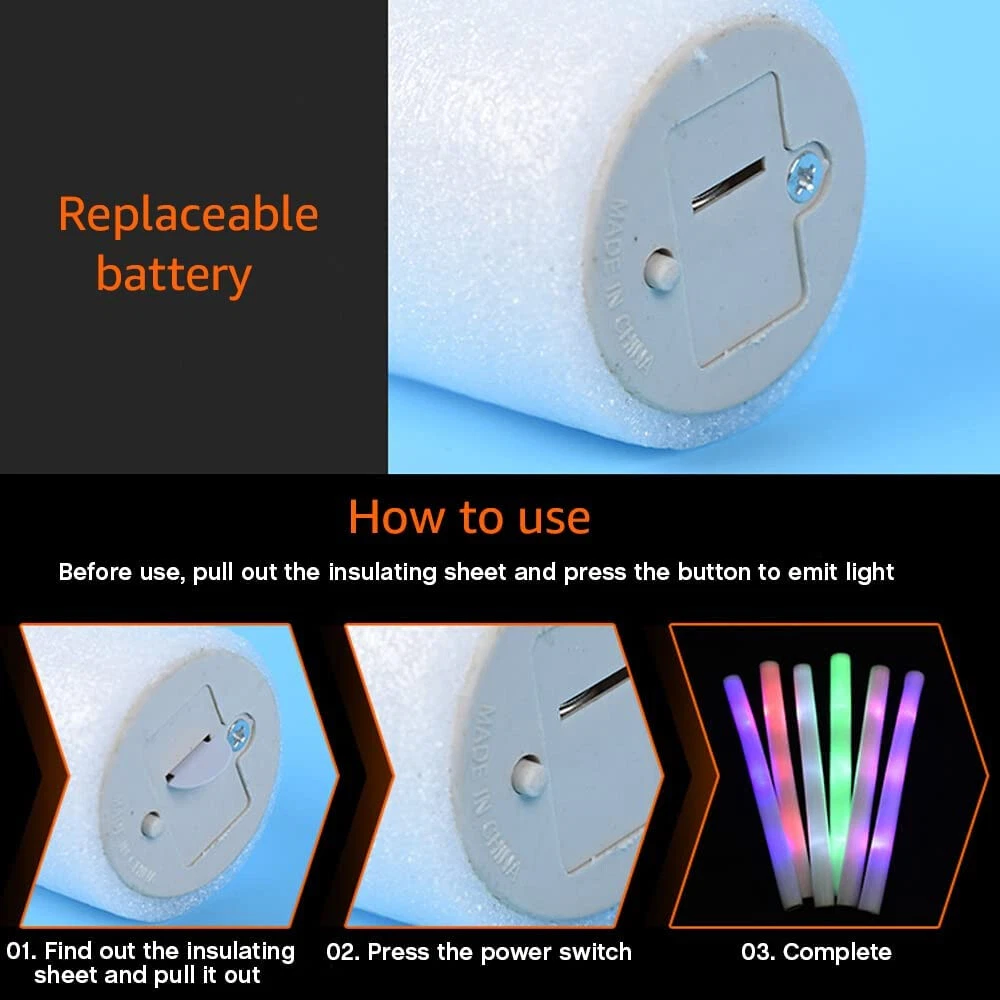 Replaceable battery

MADE IN CHINA

How to use

Before use, pull out the insulating sheet and press the button to emit light

MADE IN CHINA

01. Find out the insulating sheet and pull it out

02. Press the power switch

03. Complete