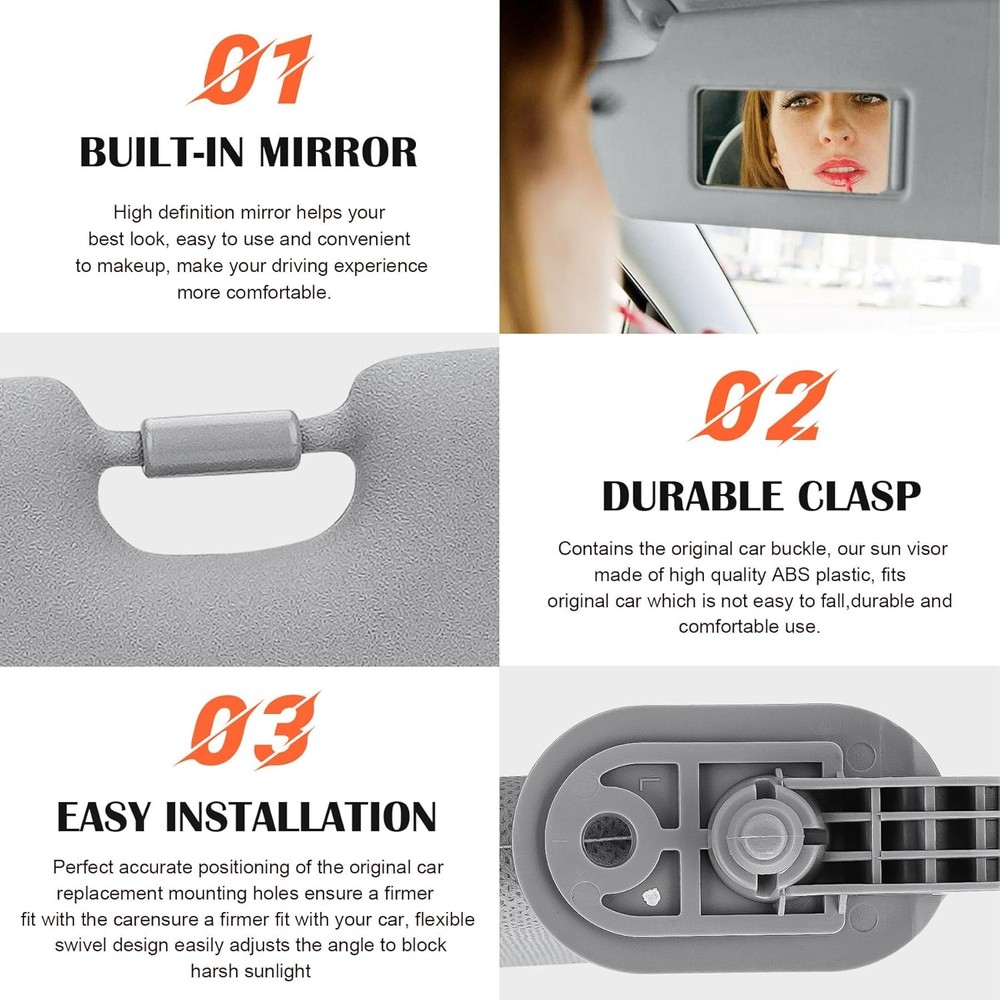 01

BUILT-IN MIRROR

High definition mirror helps your best look, easy to use and convenient to makeup, make your driving experience more comfortable.

02

DURABLE CLASP

Contains the original car buckle, our sun visor made of high quality ABS plastic, fits original car which is not easy to fall,durable and comfortable use.

03

EASY INSTALLATION

Perfect accurate positioning of the original car replacement mounting holes ensure a firmer fit with the carensure a firmer fit with your car, flexible swivel design easily adjusts the angle to block harsh sunlight

L