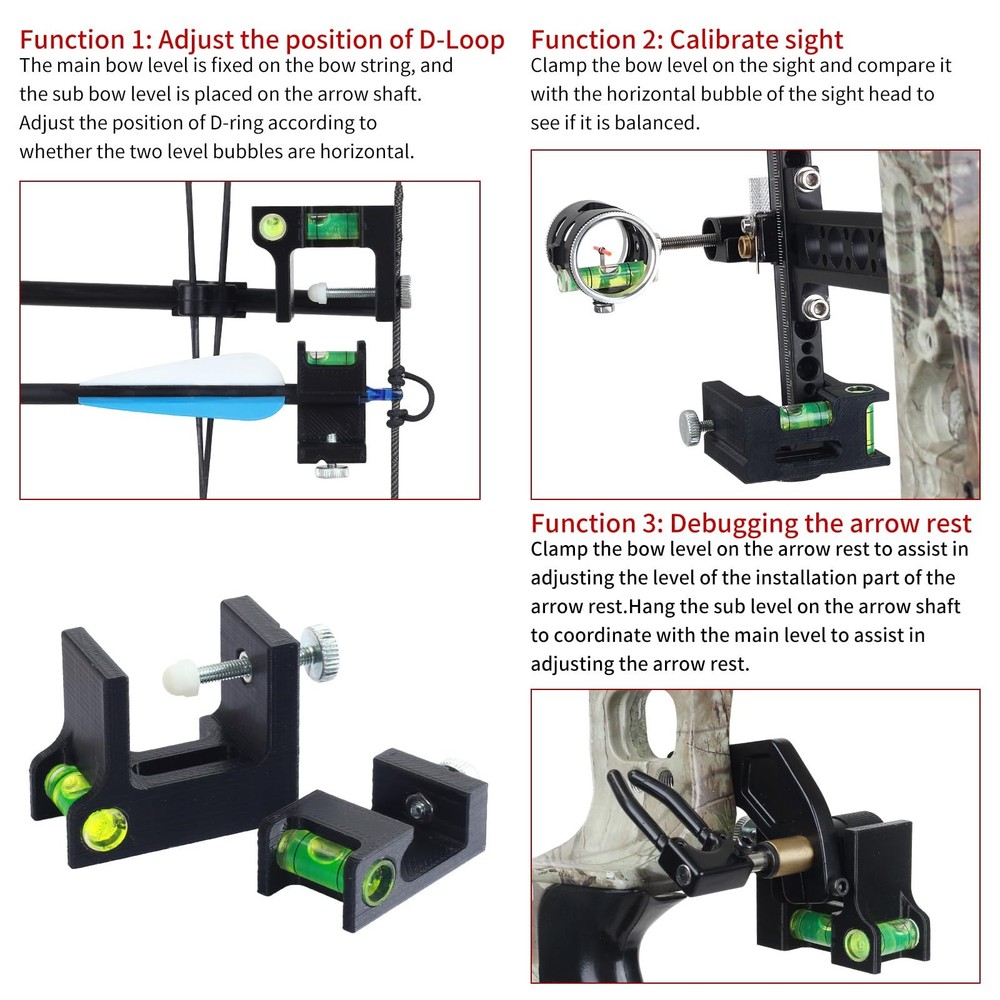 Function 1: Adjust the position of D-Loop
The main bow level is fixed on the bow string, and the sub bow level is placed on the arrow shaft. Adjust the position of D-ring according to whether the two level bubbles are horizontal.

Function 2: Calibrate sight
Clamp the bow level on the sight and compare it with the horizontal bubble of the sight head to see if it is balanced.

Function 3: Debugging the arrow rest
Clamp the bow level on the arrow rest to assist in adjusting the level of the installation part of the arrow rest.Hang the sub level on the arrow shaft to coordinate with the main level to assist in adjusting the arrow rest.