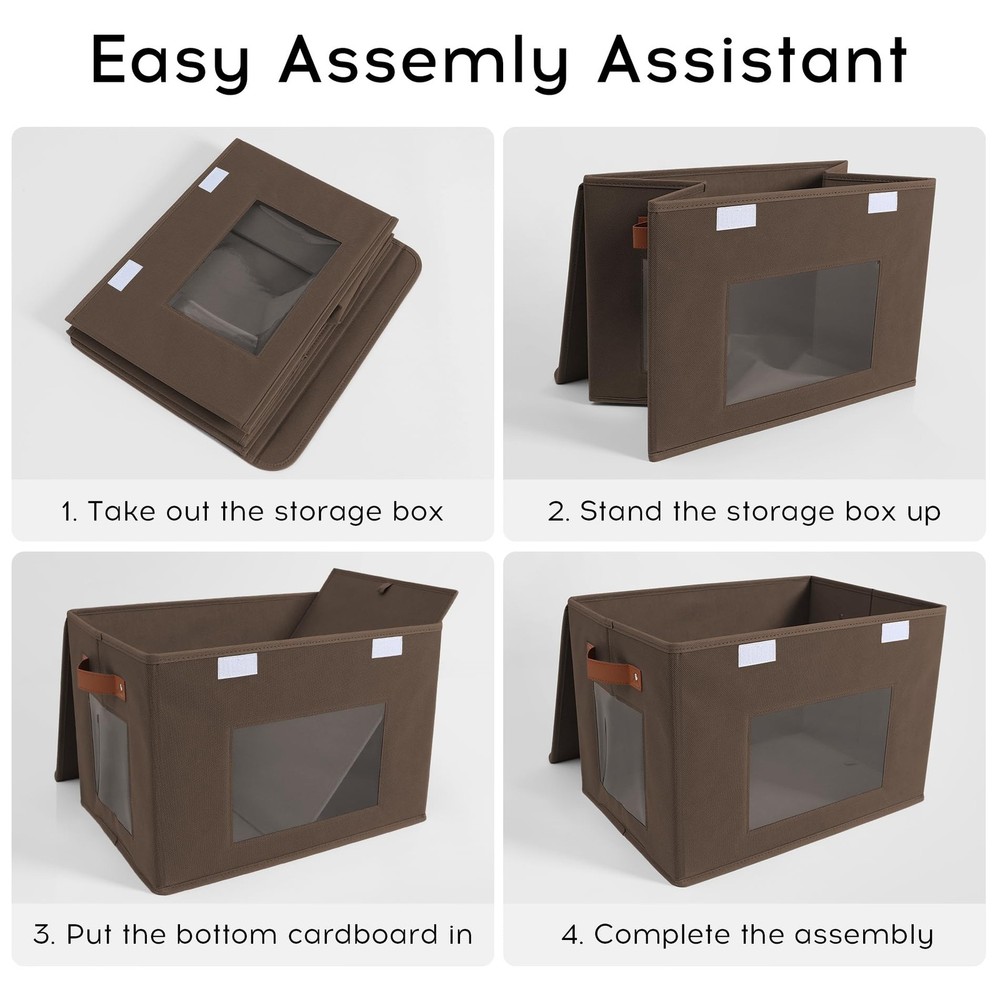 Easy Assemly Assistant

1. Take out the storage box

2. Stand the storage box up

3. Put the bottom cardboard in

4. Complete the assembly