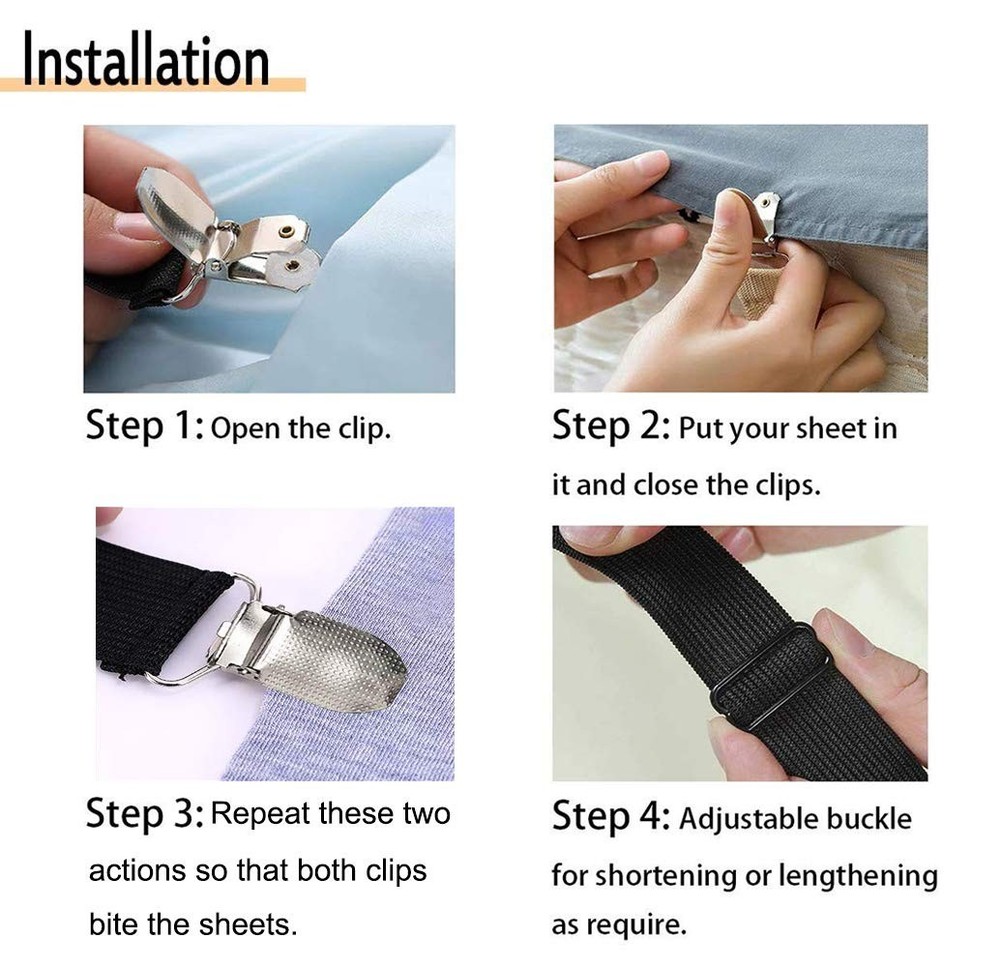 Installation

Step 1: Open the clip.

Step 2: Put your sheet in it and close the clips.

Step 3: Repeat these two actions so that both clips bite the sheets.

Step 4: Adjustable buckle for shortening or lengthening as require.