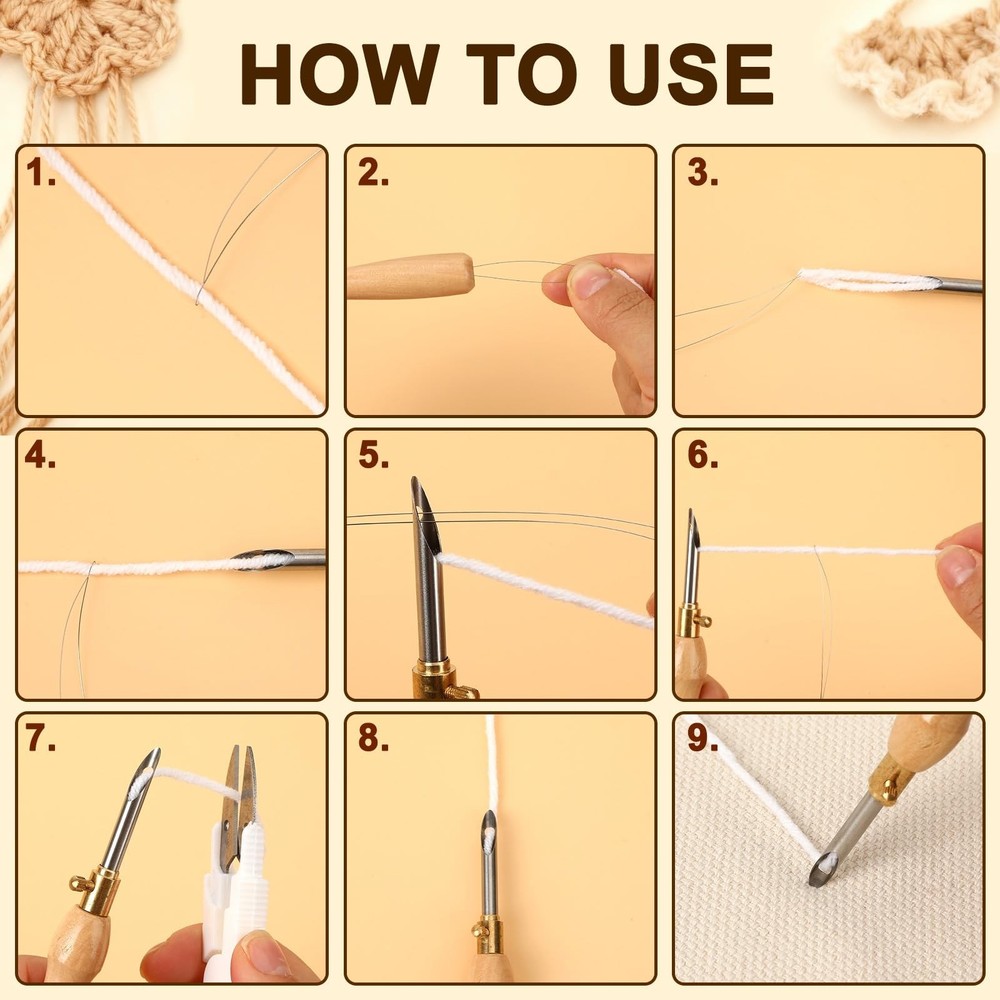 HOW TO USE

1.

2.

3.

4.

5.

6.

7.

8.

9.