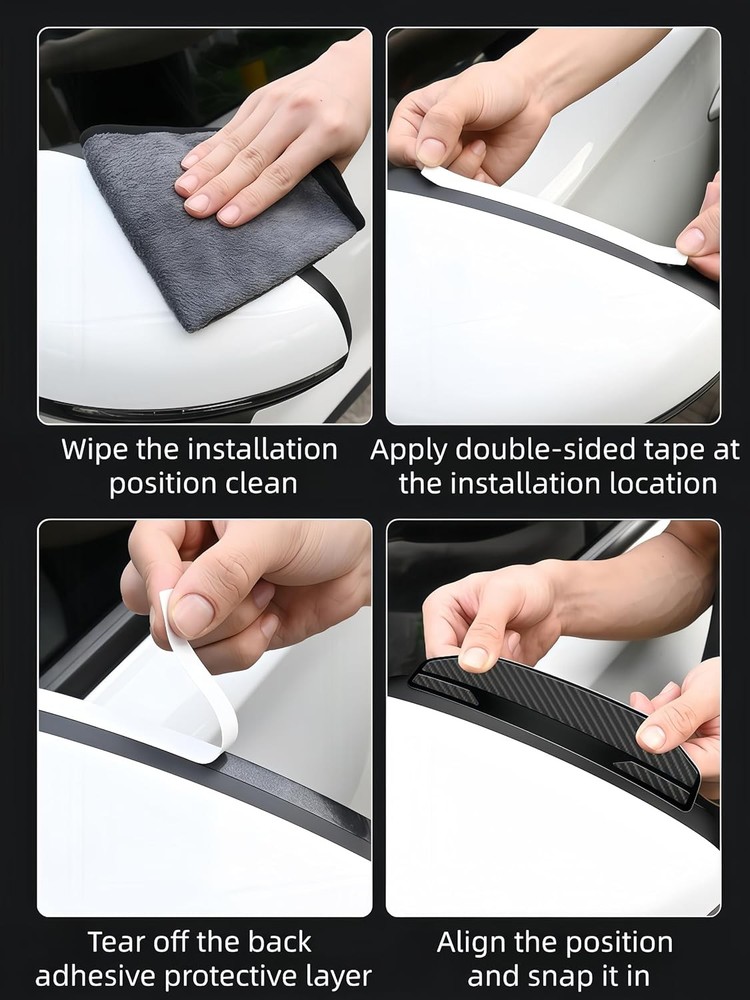 Wipe the installation position clean

Apply double-sided tape at the installation location

Tear off the back adhesive protective layer

Align the position and snap it in