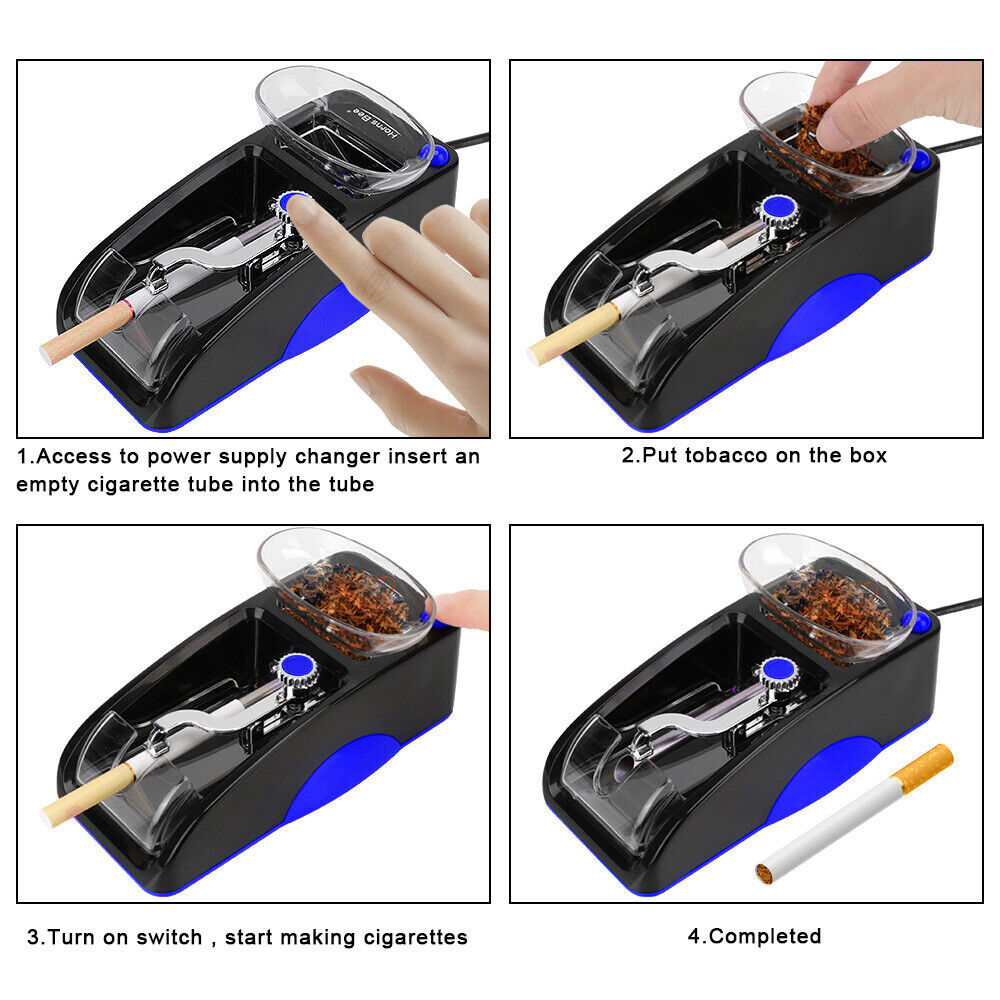 Home Bee

1.Access to power supply changer insert an empty cigarette tube into the tube

2.Put tobacco on the box

3.Turn on switch , start making cigarettes

4.Completed