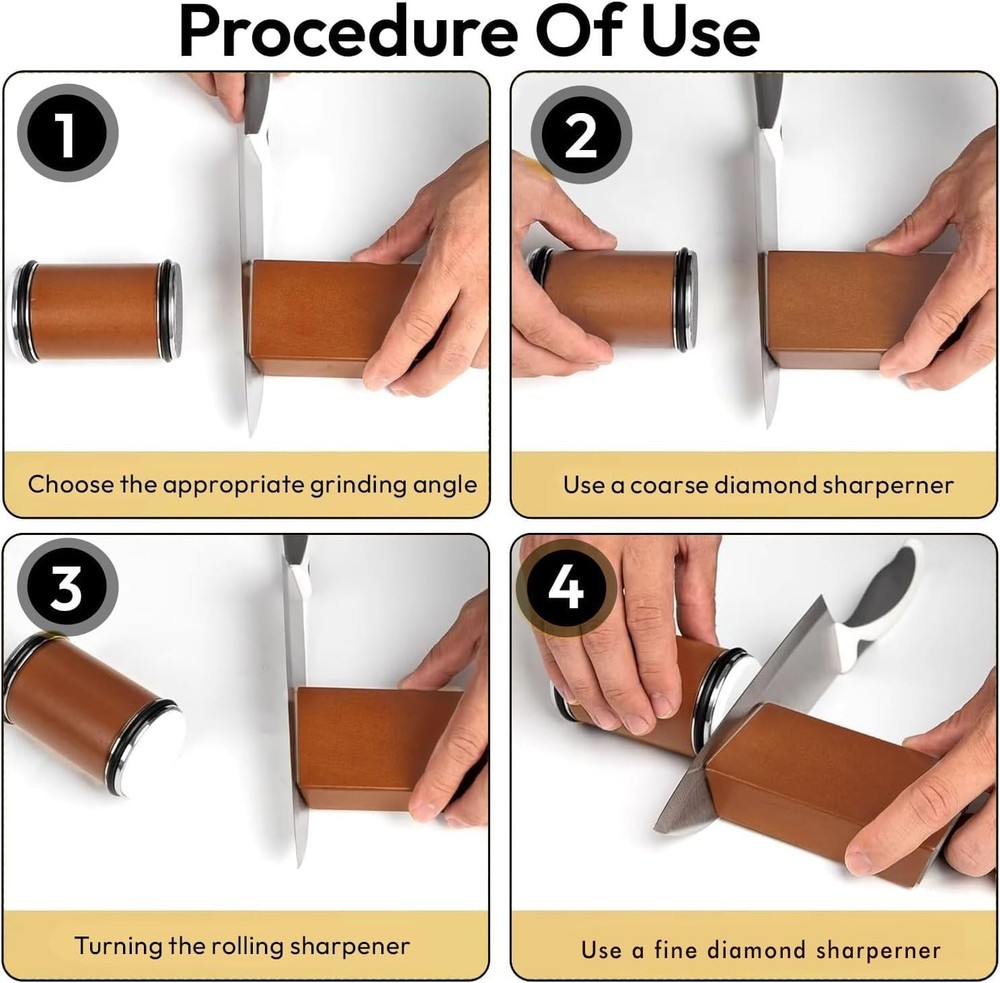 Procedure Of Use

1

Choose the appropriate grinding angle

2

Use a coarse diamond sharperner

3

Turning the rolling sharpener

4

Use a fine diamond sharperner