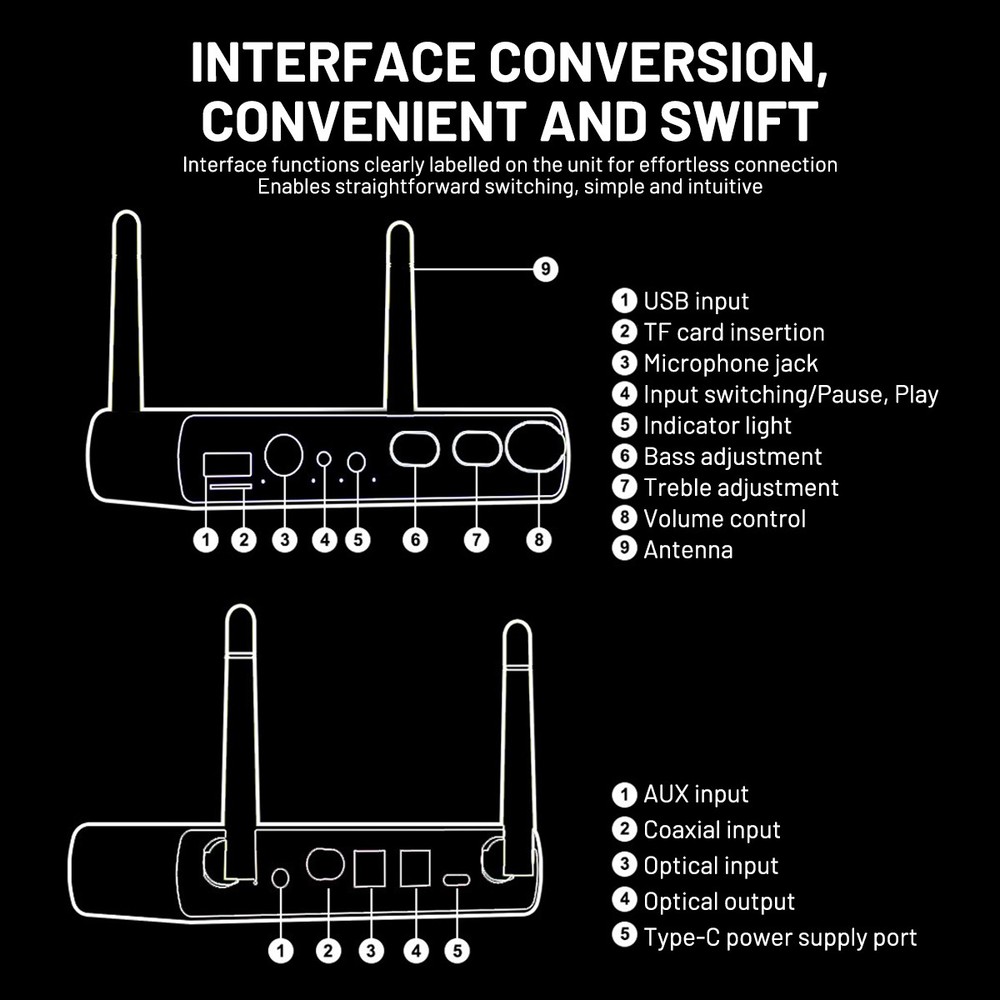 INTERFACE CONVERSION, CONVENIENT AND SWIFT

Interface functions clearly labelled on the unit for effortless connection
Enables straightforward switching, simple and intuitive

9

1 2 3 4 5 6 7 8

1 USB input
2 TF card insertion
3 Microphone jack
4 Input switching/Pause, Play
5 Indicator light
6 Bass adjustment
7 Treble adjustment
8 Volume control
9 Antenna

1 2 3 4 5

1 AUX input
2 Coaxial input
3 Optical input
4 Optical output
5 Type-C power supply port