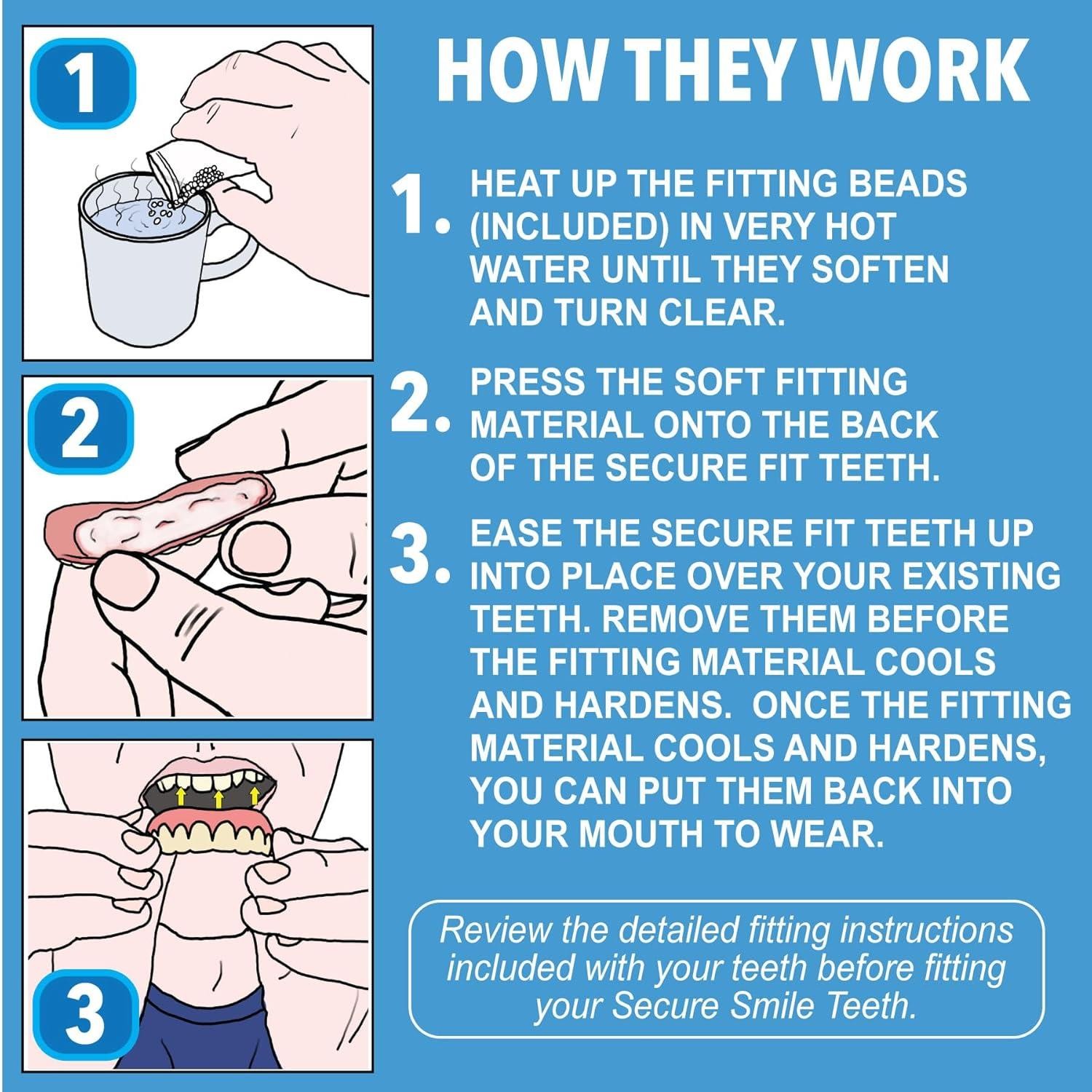 1

2

3

HOW THEY WORK

1. HEAT UP THE FITTING BEADS (INCLUDED) IN VERY HOT WATER UNTIL THEY SOFTEN AND TURN CLEAR.

2. PRESS THE SOFT FITTING MATERIAL ONTO THE BACK OF THE SECURE FIT TEETH.

3. EASE THE SECURE FIT TEETH UP INTO PLACE OVER YOUR EXISTING TEETH. REMOVE THEM BEFORE THE FITTING MATERIAL COOLS AND HARDENS. ONCE THE FITTING MATERIAL COOLS AND HARDENS, YOU CAN PUT THEM BACK INTO YOUR MOUTH TO WEAR.

Review the detailed fitting instructions included with your teeth before fitting your Secure Smile Teeth.