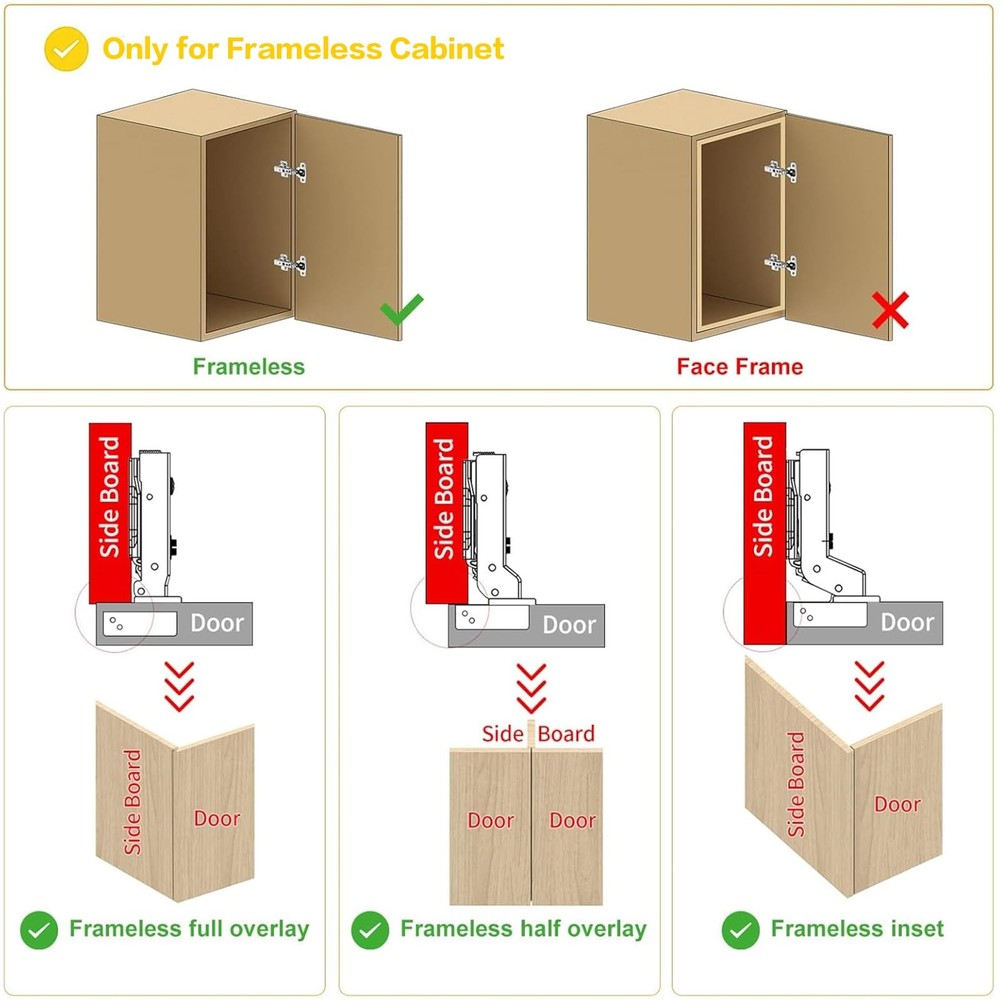 Only for Frameless Cabinet

Frameless

Face Frame

Side Board

Door

Side Board

Door

Frameless full overlay

Side Board

Door

Side Board

Door

Door

Frameless half overlay

Side Board

Door

Side Board

Door

Frameless inset