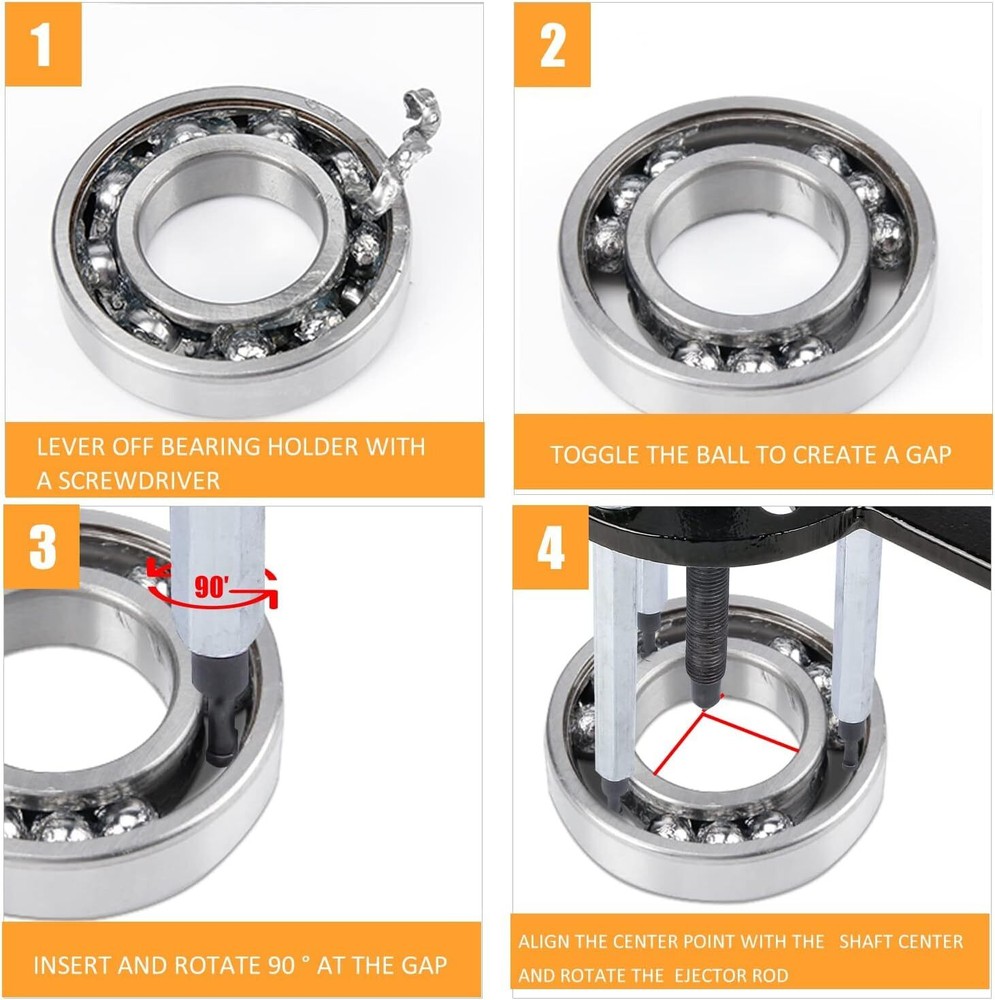 1

LEVER OFF BEARING HOLDER WITH A SCREWDRIVER

2

TOGGLE THE BALL TO CREATE A GAP

3

90'

INSERT AND ROTATE 90 ° AT THE GAP

4

ALIGN THE CENTER POINT WITH THE SHAFT CENTER AND ROTATE THE EJECTOR ROD