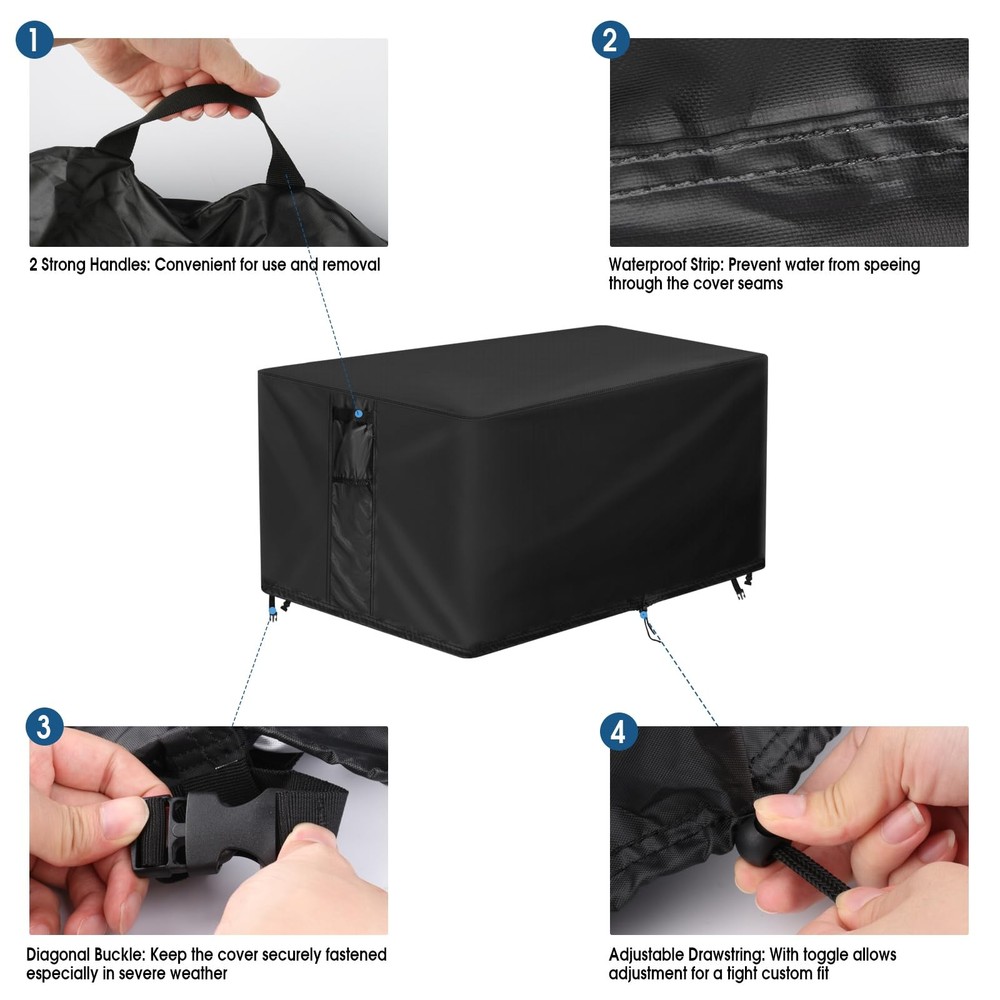 1

2 Strong Handles: Convenient for use and removal

2

Waterproof Strip: Prevent water from speeing through the cover seams

3

Diagonal Buckle: Keep the cover securely fastened especially in severe weather

4

Adjustable Drawstring: With toggle allows adjustment for a tight custom fit