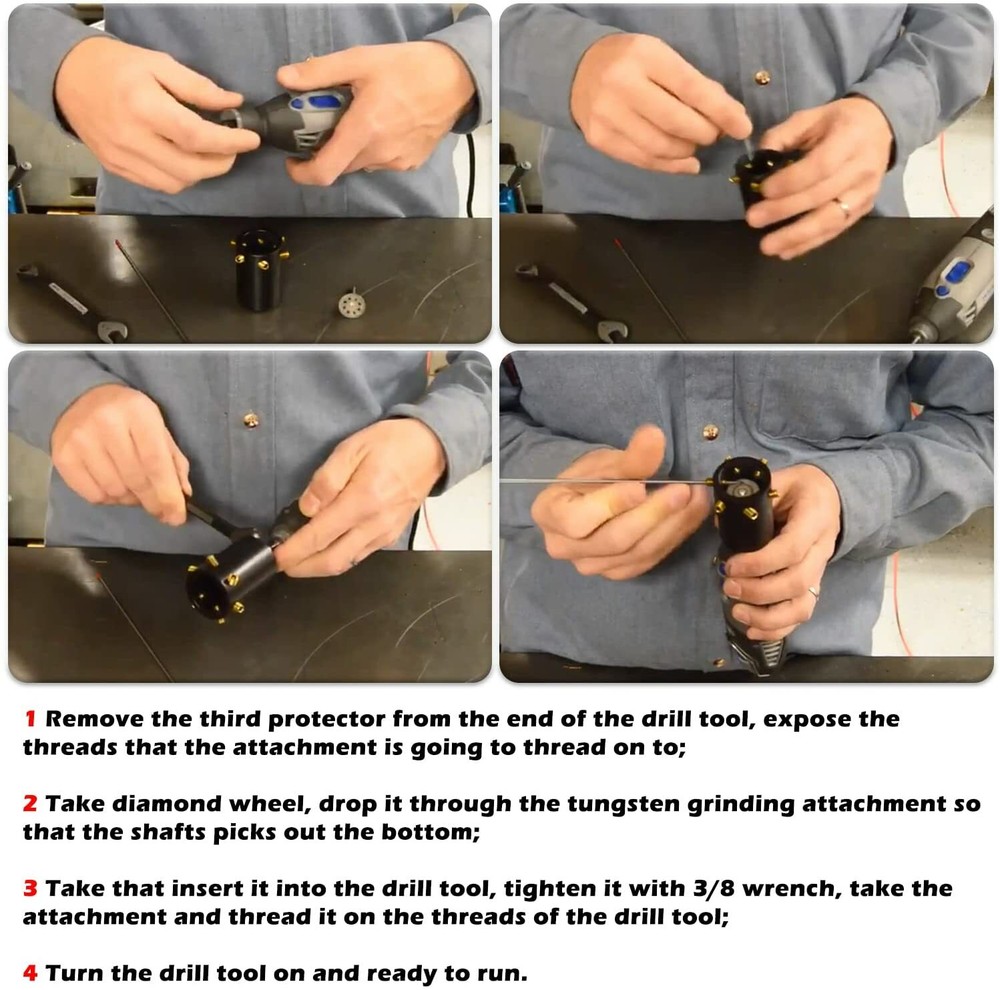 1 Remove the third protector from the end of the drill tool, expose the threads that the attachment is going to thread on to;

2 Take diamond wheel, drop it through the tungsten grinding attachment so that the shafts picks out the bottom;

3 Take that insert it into the drill tool, tighten it with 3/8 wrench, take the attachment and thread it on the threads of the drill tool;

4 Turn the drill tool on and ready to run.