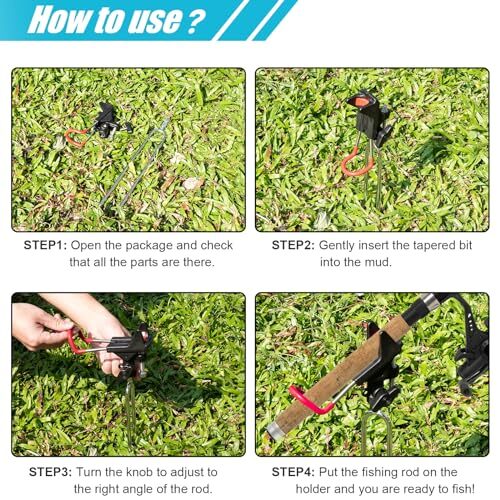 How to use ?

STEP1: Open the package and check that all the parts are there.

STEP2: Gently insert the tapered bit into the mud.

STEP3: Turn the knob to adjust to the right angle of the rod.

STEP4: Put the fishing rod on the holder and you are ready to fish!