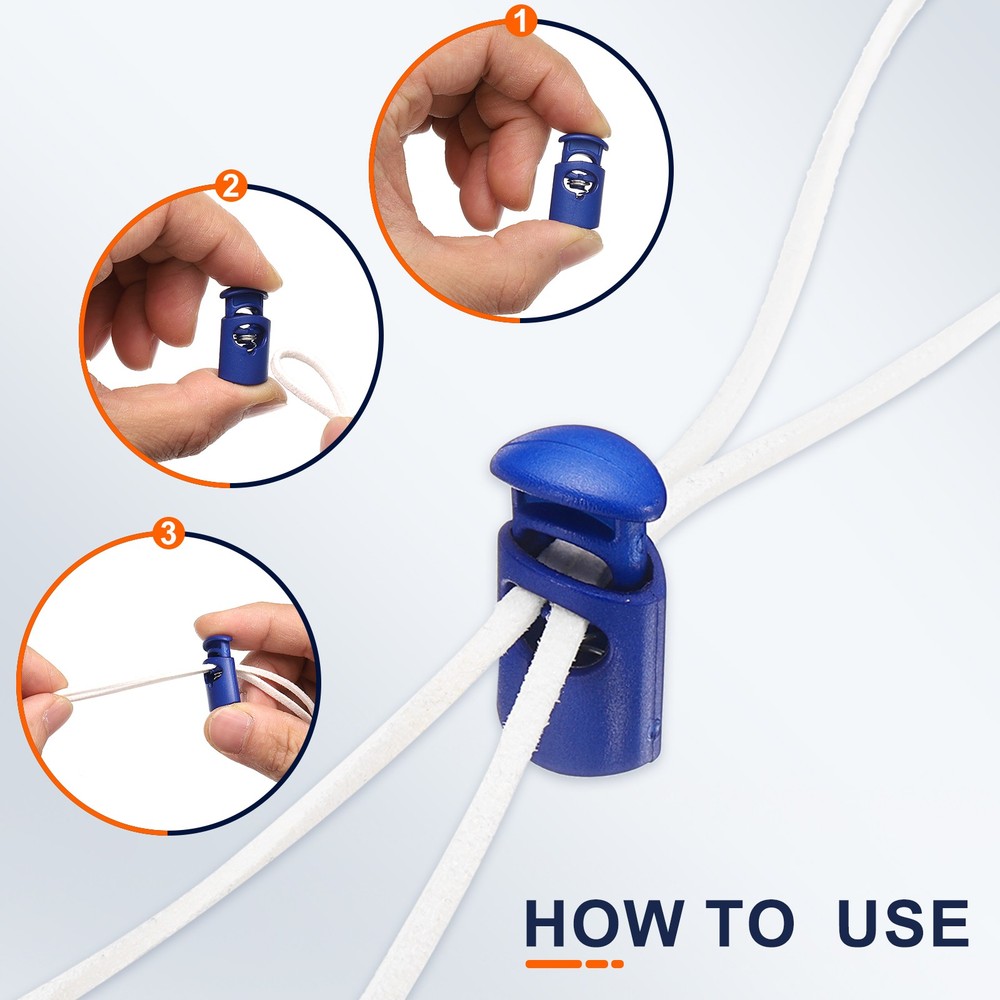 1

2

3

HOW TO USE