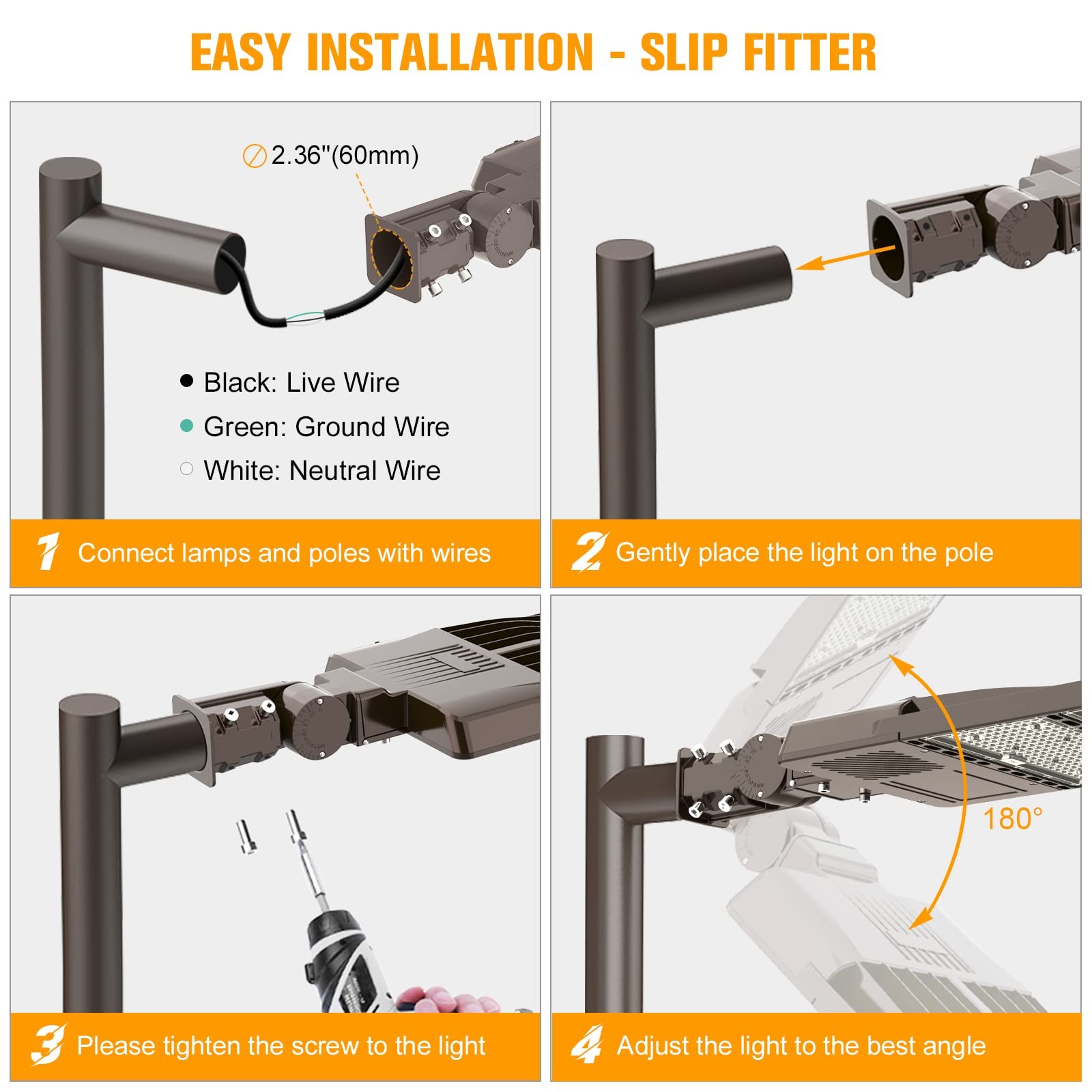 EASY INSTALLATION - SLIP FITTER

⌀2.36"(60mm)

Black: Live Wire
Green: Ground Wire
White: Neutral Wire

1 Connect lamps and poles with wires

2 Gently place the light on the pole

3 Please tighten the screw to the light

180°

4 Adjust the light to the best angle