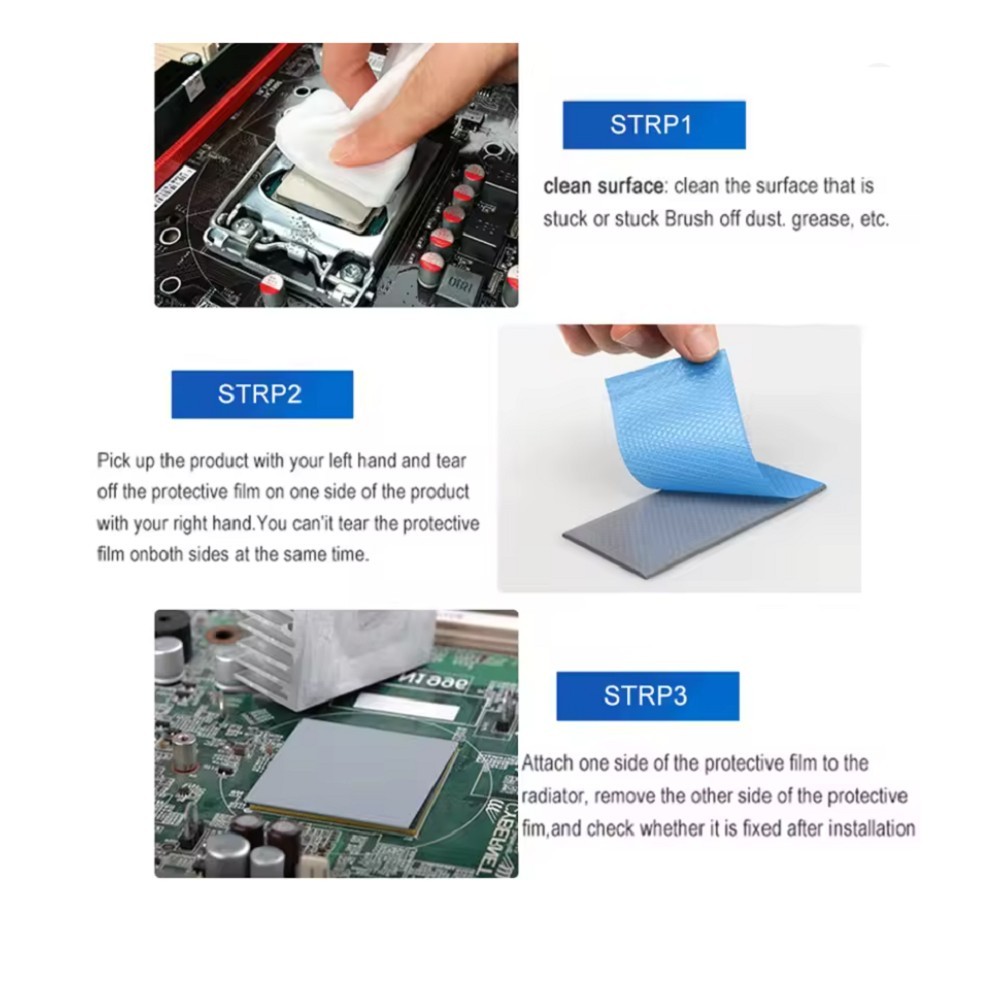 STRP1

clean surface: clean the surface that is stuck or stuck Brush off dust. grease, etc.

STRP2

Pick up the product with your left hand and tear off the protective film on one side of the product with your right hand.You can'it tear the protective film onboth sides at the same time.

STRP3

Attach one side of the protective film to the radiator, remove the other side of the protective fim,and check whether it is fixed after installation