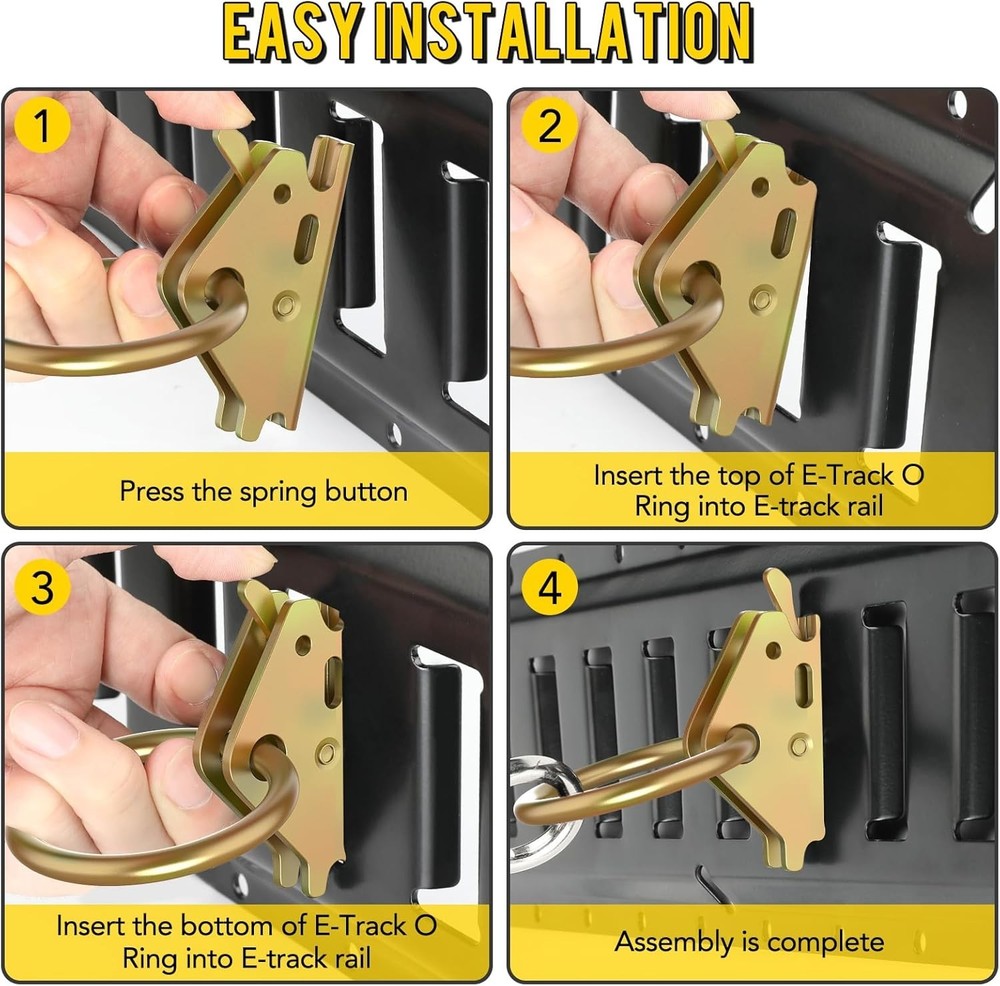 EASY INSTALLATION

1

Press the spring button

2

Insert the top of E-Track O Ring into E-track rail

3

Insert the bottom of E-Track O Ring into E-track rail

4

Assembly is complete