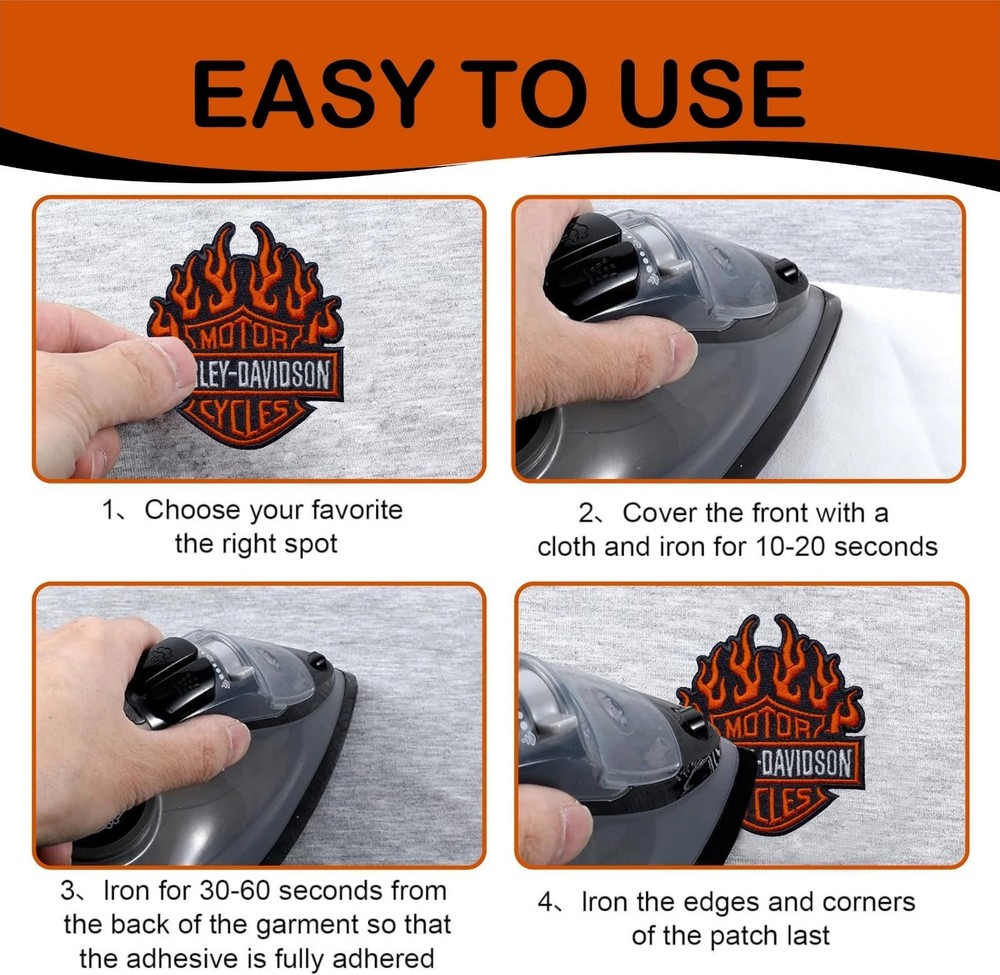 EASY TO USE

MOTOR
LEY-DAVIDSON
CYCLES

1、Choose your favorite the right spot

2、Cover the front with a cloth and iron for 10-20 seconds

3、Iron for 30-60 seconds from the back of the garment so that the adhesive is fully adhered

MOTOR
-DAVIDSON
CLES

4、Iron the edges and corners of the patch last