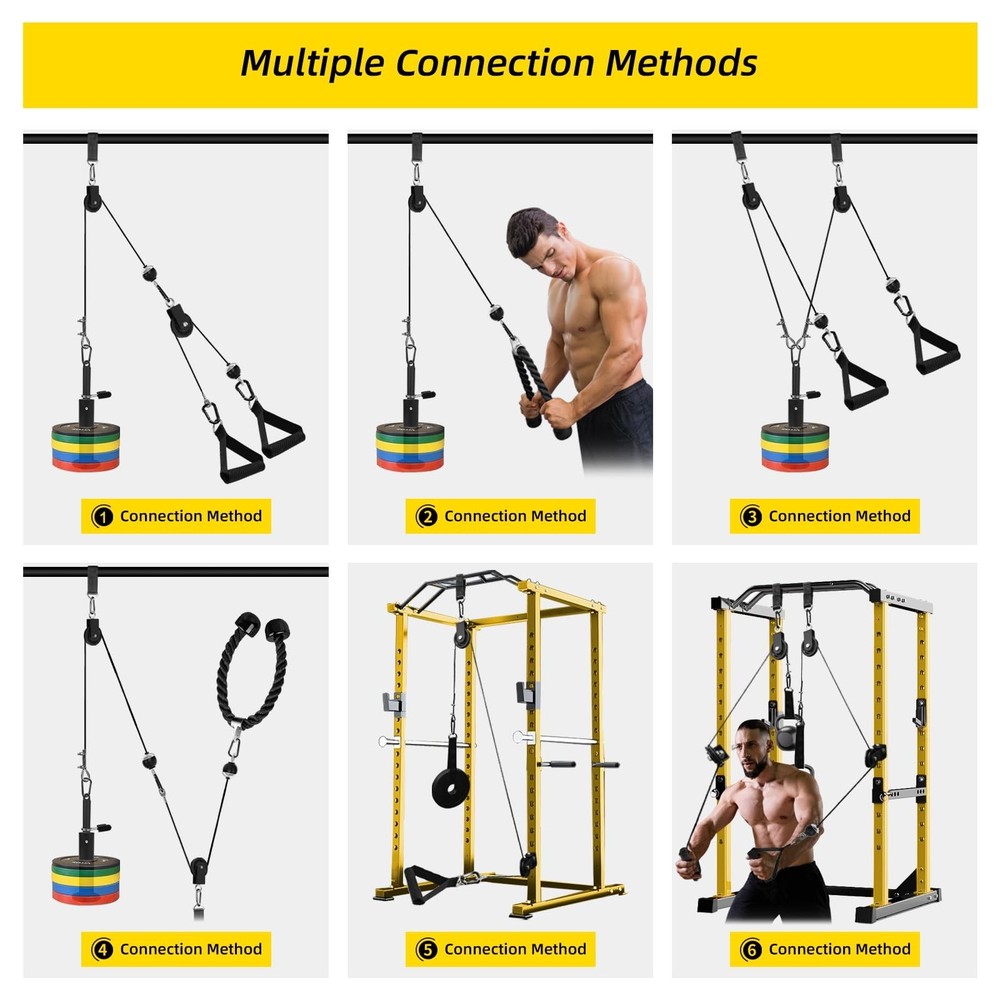 Multiple Connection Methods

1 Connection Method

2 Connection Method

3 Connection Method

4 Connection Method

5 Connection Method

6 Connection Method